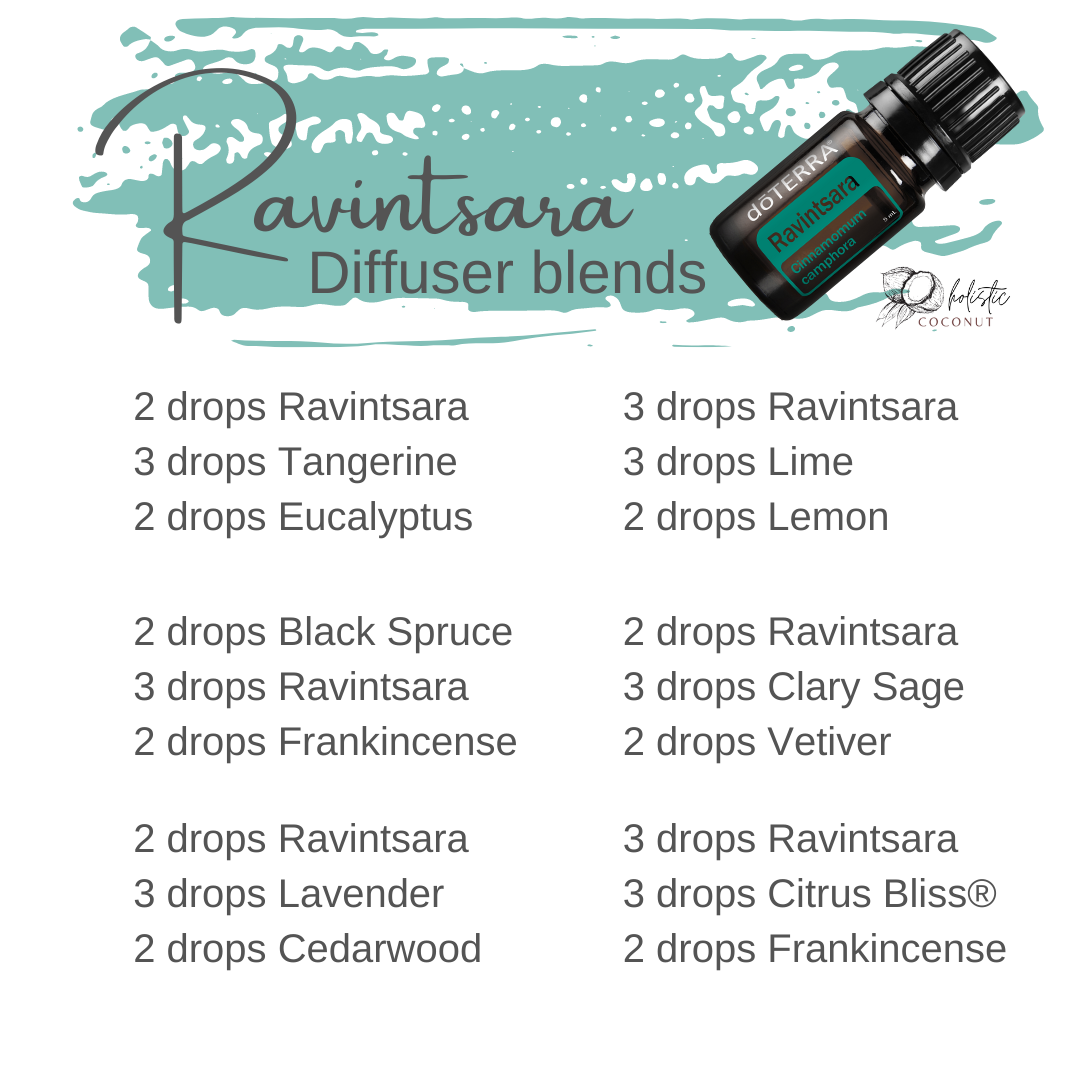 Ravintsara
Diffuser blends

dōTERRA
Ravintsara
Cinnamomum camphora
5 mL

holistic
COCONUT

2 drops Ravintsara
3 drops Tangerine
2 drops Eucalyptus

2 drops Black Spruce
3 drops Ravintsara
2 drops Frankincense

2 drops Ravintsara
3 drops Lavender
2 drops Cedarwood

3 drops Ravintsara
3 drops Lime
2 drops Lemon

2 drops Ravintsara
3 drops Clary Sage
2 drops Vetiver

3 drops Ravintsara
3 drops Citrus Bliss®
2 drops Frankincense