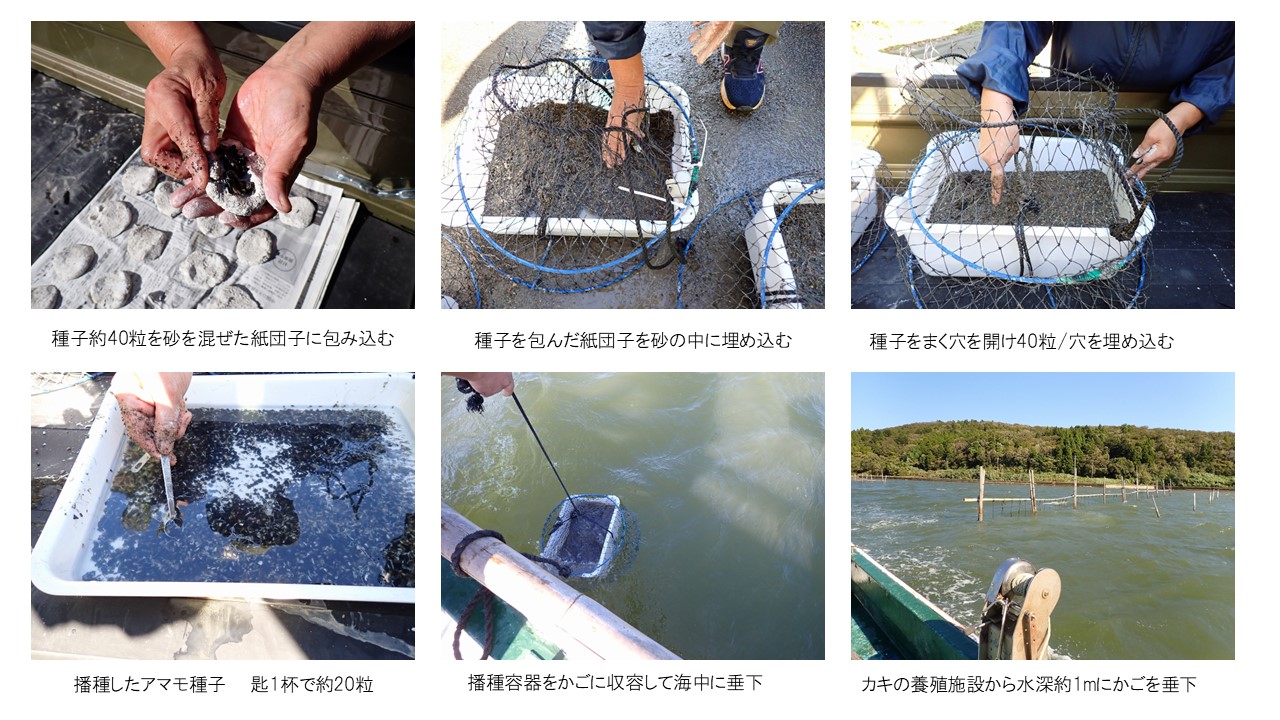 種子約40粒を砂を混ぜた紙団子に包み込む

種子を包んだ紙団子を砂の中に埋め込む

種子をまく穴を開け40粒/穴を埋め込む

播種したアマモ種子　匙1杯で約20粒

播種容器をかごに収容して海中に垂下

カキの養殖施設から水深約1mにかごを垂下