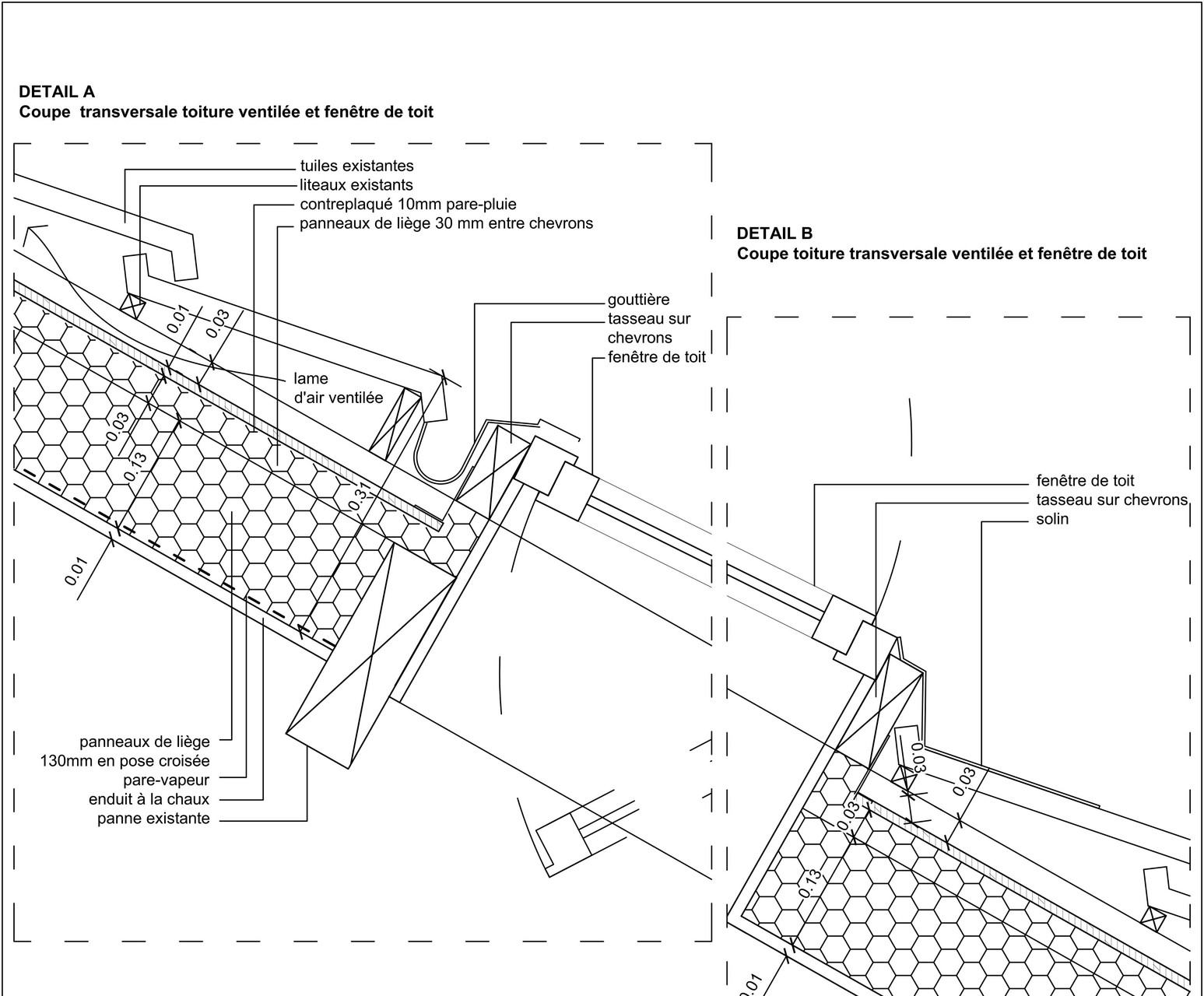 DETAIL A
Coupe transversale toiture ventilée et fenêtre de toit

tuiles existantes
liteaux existants
contreplaqué 10mm pare-pluie
panneaux de liège 30 mm entre chevrons

0.01
0.03
lame
d'air ventilée
0.03
0.13
0.31
0.01

gouttière
tasseau sur
chevrons
fenêtre de toit

panneaux de liège
130mm en pose croisée
pare-vapeur
enduit à la chaux
panne existante

DETAIL B
Coupe toiture transversale ventilée et fenêtre de toit

fenêtre de toit
tasseau sur chevrons
solin

0.03
0.03
0.03
0.13
0.01