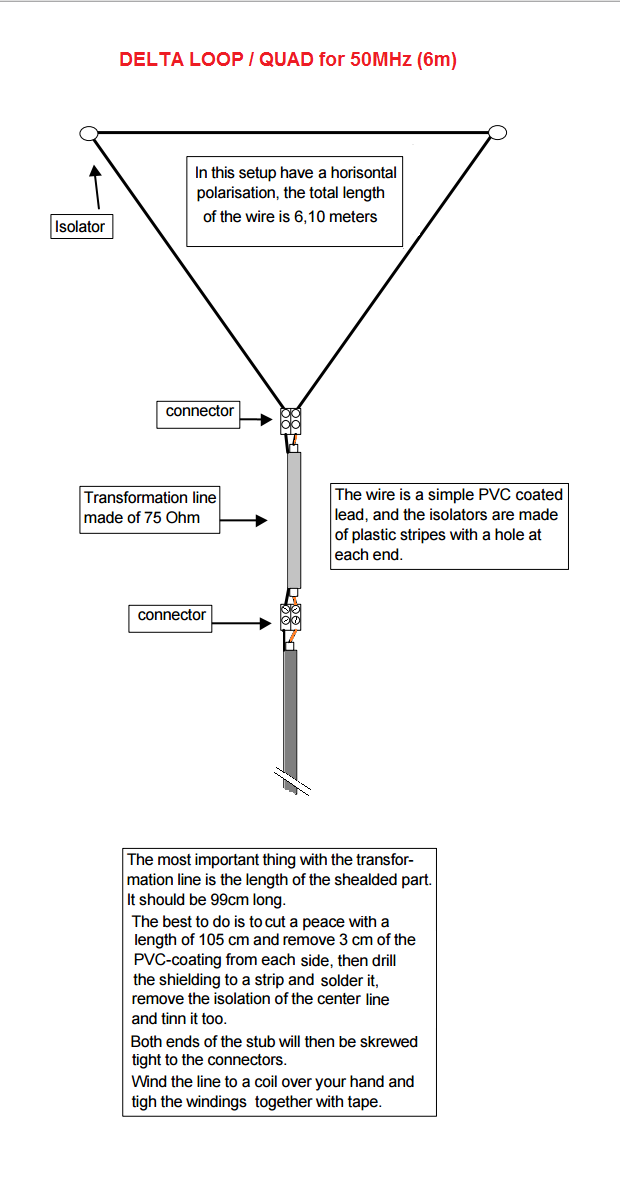 DELTA LOOP / QUAD for 50MHz (6m)

In this setup have a horisontal polarisation, the total length of the wire is 6,10 meters

Isolator

connector

Transformation line made of 75 Ohm

The wire is a simple PVC coated lead, and the isolators are made of plastic stripes with a hole at each end.

connector

The most important thing with the transformation line is the length of the shealded part. It should be 99cm long.
The best to do is to cut a peace with a length of 105 cm and remove 3 cm of the PVC-coating from each side, then drill the shielding to a strip and solder it, remove the isolation of the center line and tinn it too.
Both ends of the stub will then be skrewed tight to the connectors.
Wind the line to a coil over your hand and tigh the windings together with tape.