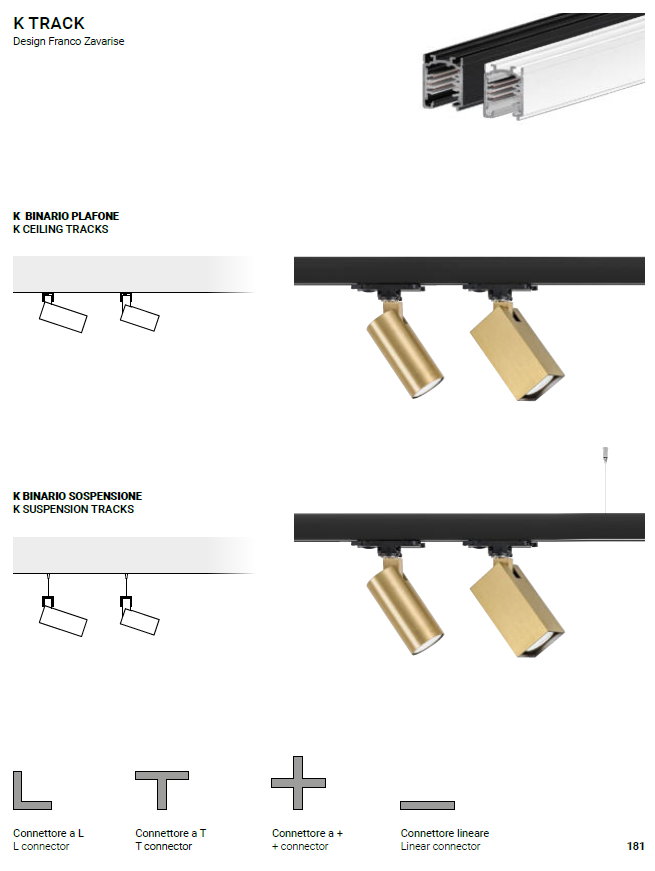 K TRACK
Design Franco Zavarise

K BINARIO PLAFONE
K CEILING TRACKS

K BINARIO SOSPENSIONE
K SUSPENSION TRACKS

Connettore a L
L connector

Connettore a T
T connector

Connettore a +
+ connector

Connettore lineare
Linear connector

181