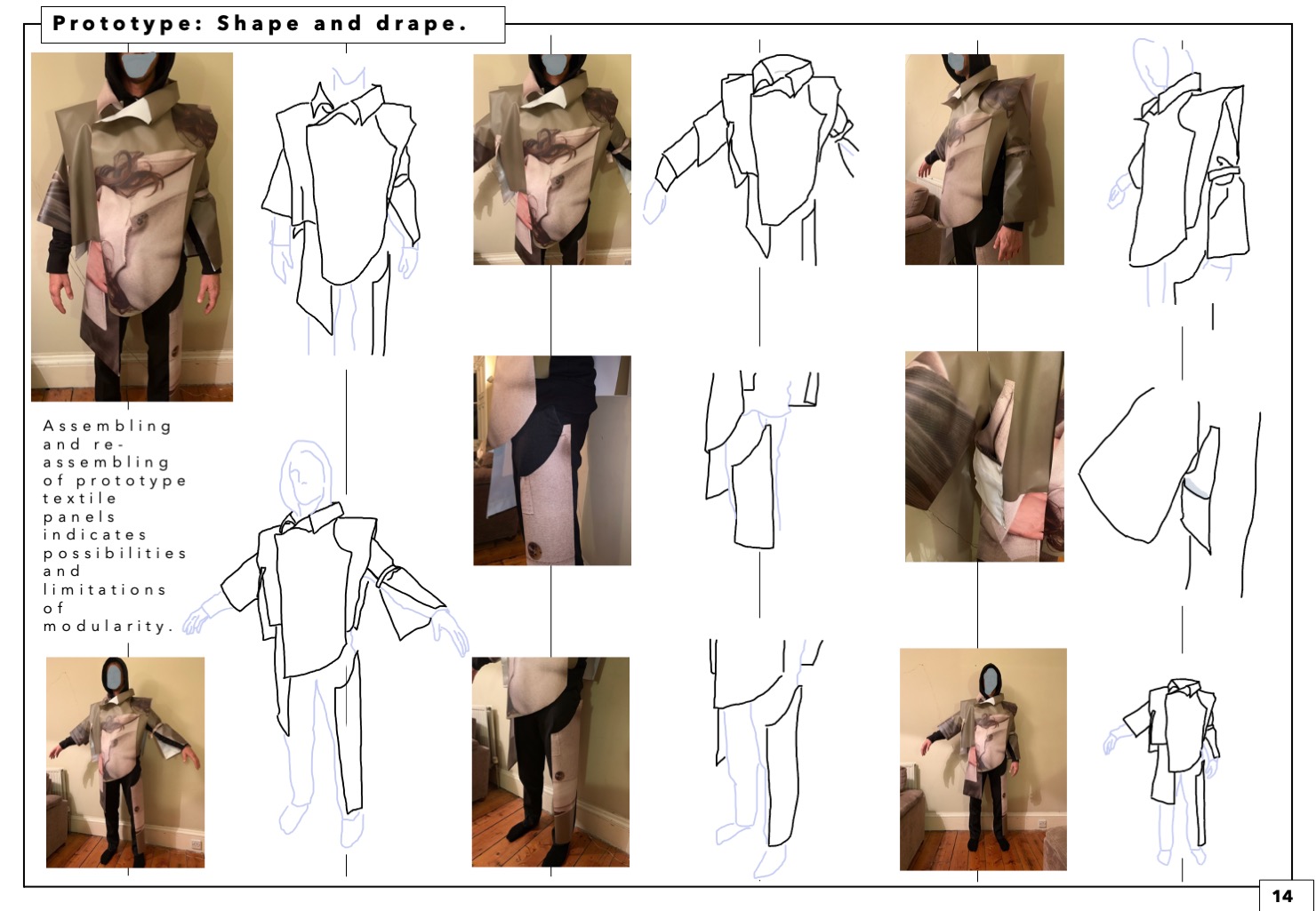 Prototype: Shape and drape.

Assembling and re-assembling of prototype textile panels indicates possibilities and limitations of modularity.

14