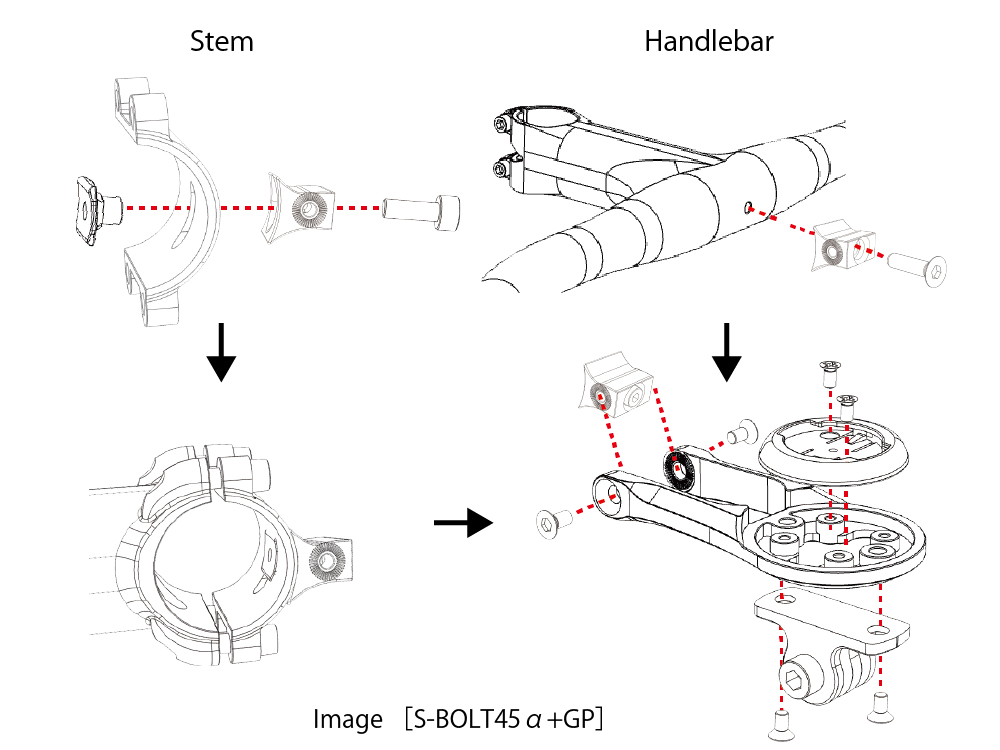 Stem

Handlebar

Image ［S-BOLT45 α +GP］