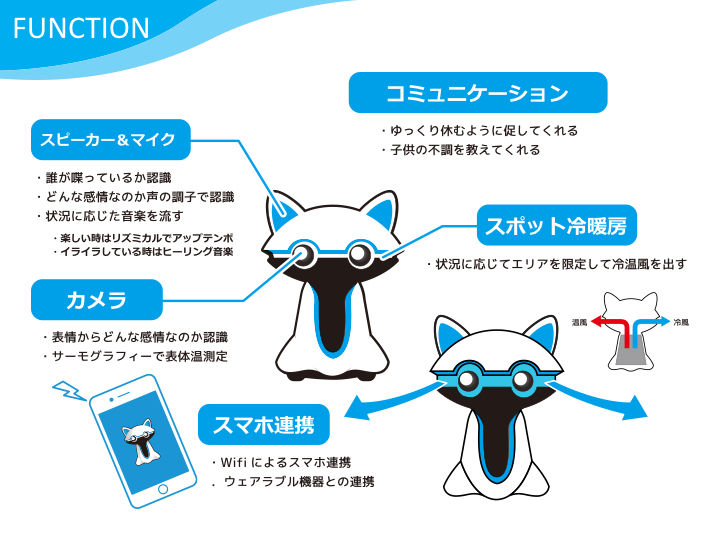 FUNCTION

コミュニケーション

・ゆっくり休むように促してくれる
・子供の不調を教えてくれる

スピーカー＆マイク

・誰が喋っているか認識
・どんな感情なのか声の調子で認識
・状況に応じた音楽を流す

・楽しい時はリズミカルでアップテンポ
・イライラしている時はヒーリング音楽

スポット冷暖房

・状況に応じてエリアを限定して冷温風を出す

温風

冷風

カメラ

・表情からどんな感情なのか認識
・サーモグラフィーで表体温測定

スマホ連携

・Wifi によるスマホ連携
. ウェアラブル機器との連携