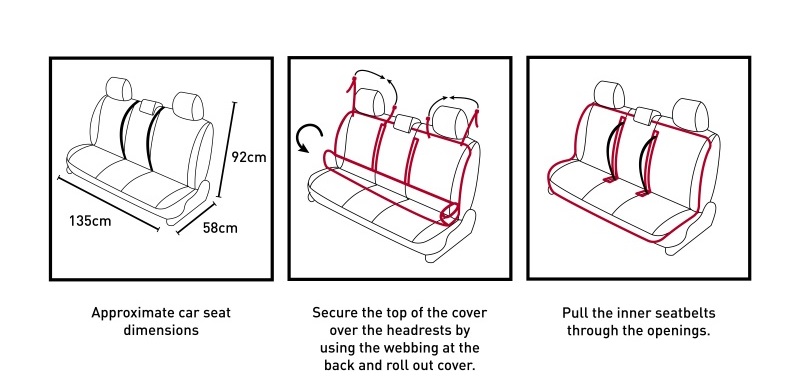 92cm

135cm

58cm

Approximate car seat dimensions

Secure the top of the cover over the headrests by using the webbing at the back and roll out cover.

Pull the inner seatbelts through the openings.