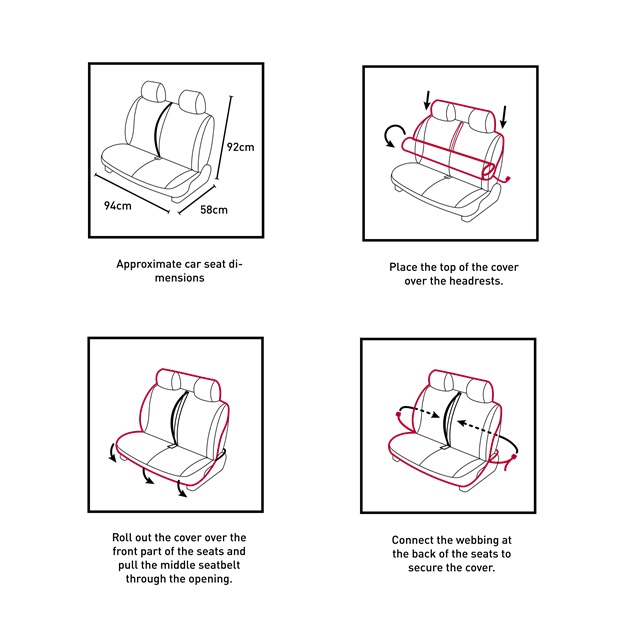 92cm

94cm

58cm

Approximate car seat dimensions

Place the top of the cover over the headrests.

Roll out the cover over the front part of the seats and pull the middle seatbelt through the opening.

Connect the webbing at the back of the seats to secure the cover.