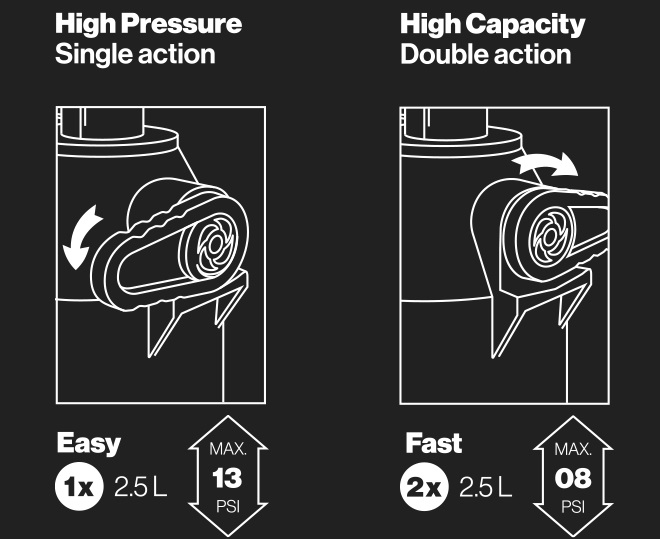 High Pressure
Single action

Easy
1x 2.5 L

MAX.
13
PSI

High Capacity
Double action

Fast
2x 2.5 L

MAX.
08
PSI