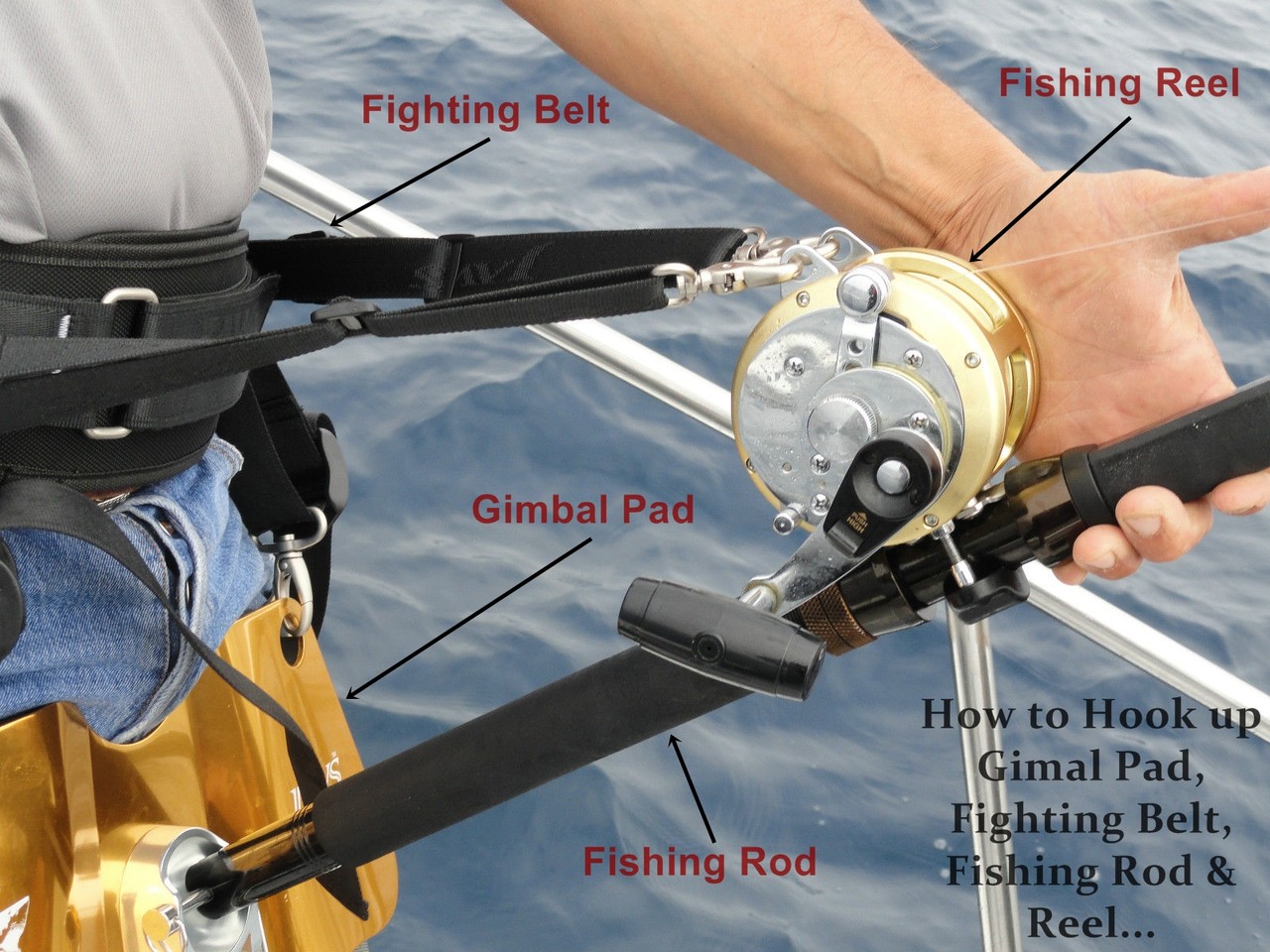 Fighting Belt

Fishing Reel

Gimbal Pad

Fishing Rod

How to Hook up Gimal Pad, Fighting Belt, Fishing Rod & Reel...