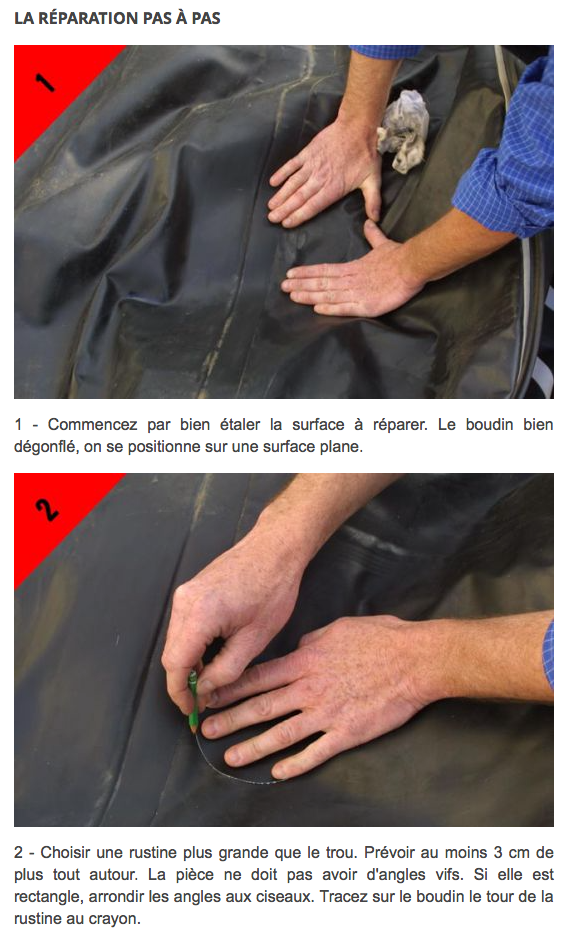 LA RÉPARATION PAS À PAS

1

1 - Commencez par bien étaler la surface à réparer. Le boudin bien dégonflé, on se positionne sur une surface plane.

2

2 - Choisir une rustine plus grande que le trou. Prévoir au moins 3 cm de plus tout autour. La pièce ne doit pas avoir d'angles vifs. Si elle est rectangle, arrondir les angles aux ciseaux. Tracez sur le boudin le tour de la rustine au crayon.