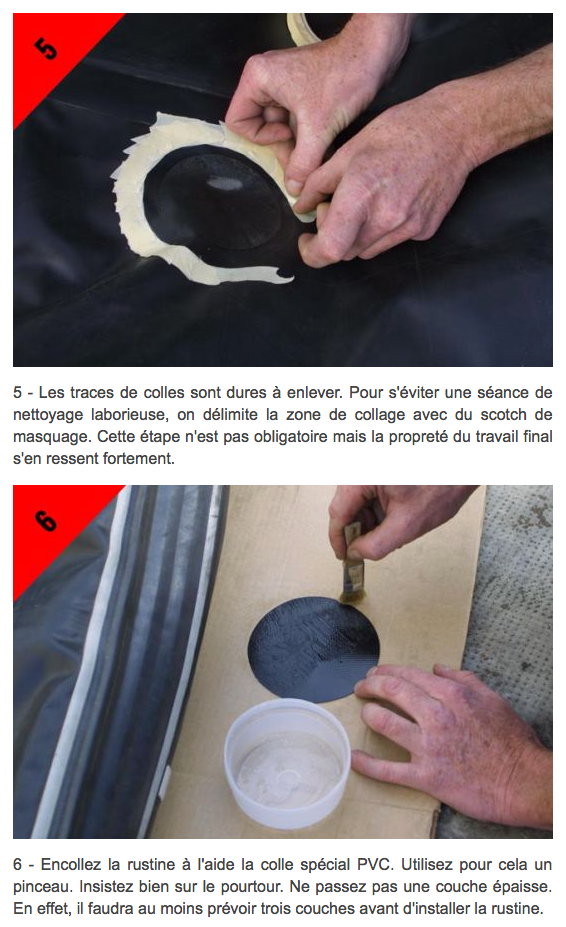 5

5 - Les traces de colles sont dures à enlever. Pour s'éviter une séance de nettoyage laborieuse, on délimite la zone de collage avec du scotch de masquage. Cette étape n'est pas obligatoire mais la propreté du travail final s'en ressent fortement.

6

6 - Encollez la rustine à l'aide la colle spécial PVC. Utilisez pour cela un pinceau. Insistez bien sur le pourtour. Ne passez pas une couche épaisse. En effet, il faudra au moins prévoir trois couches avant d'installer la rustine.