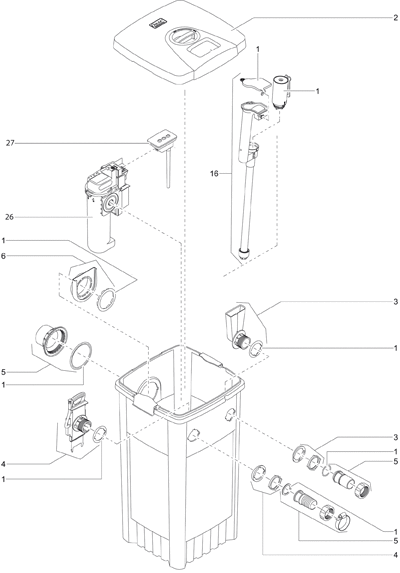 2
1
1
27
16
26
1
6
3
1
5
1
4
1
3
1
5
1
5
4