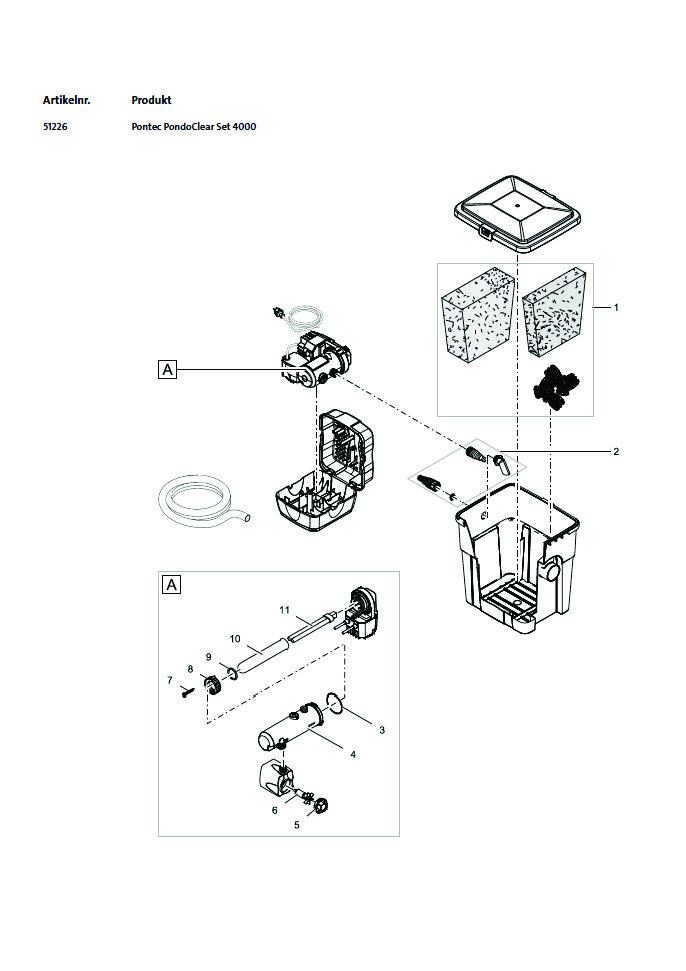 | Artikelnr. | Produkt |
|---|---|
| 51226 | Pontec PondoClear Set 4000 |

1

A

2

A

11

10

9

8

7

3

4

6

5