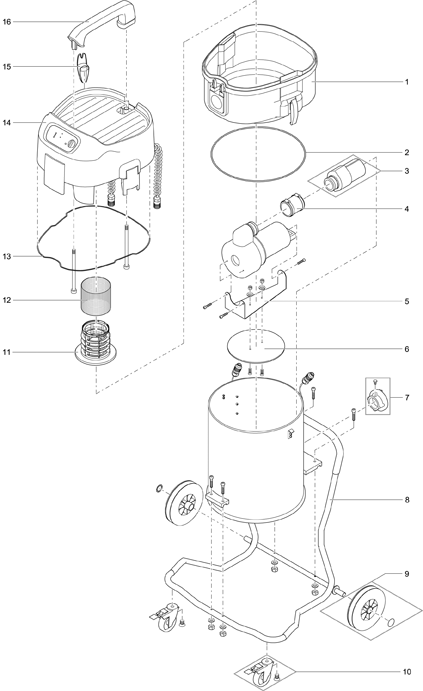 16
15
14
13
12
11
1
2
3
4
5
6
7
8
9
10