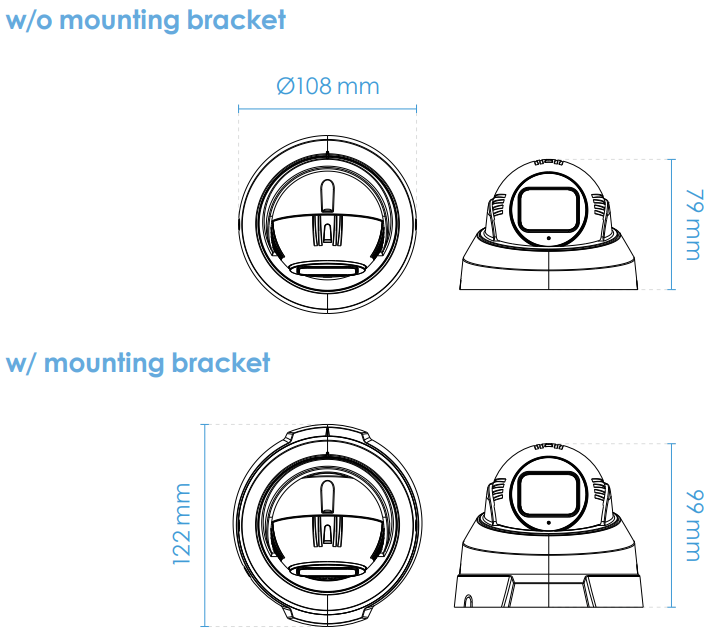 w/o mounting bracket

Ø108 mm

79 mm

w/ mounting bracket

122 mm

99 mm