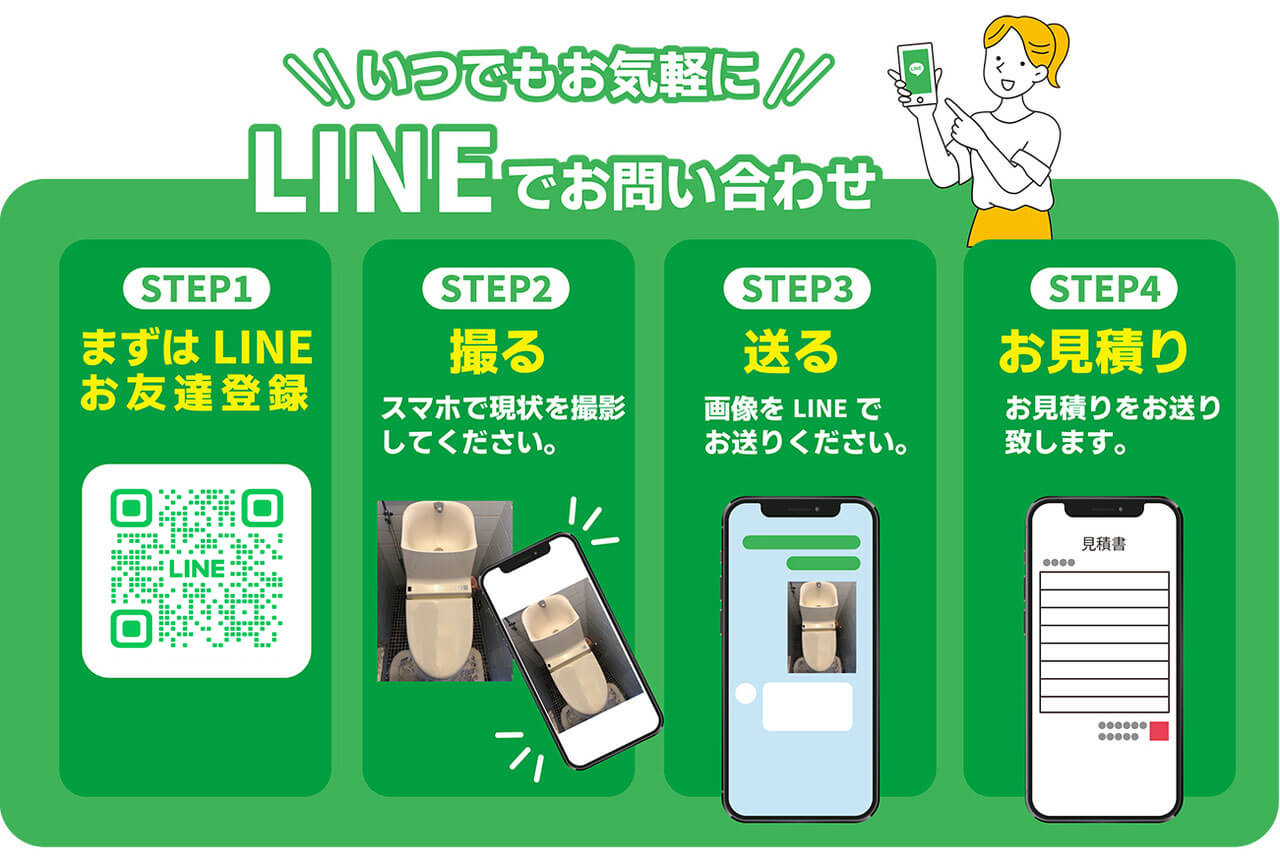 いつでもお気軽に
LINEでお問い合わせ

LINE

STEP1
まずは LINE お友達登録

LINE

STEP2
撮る
スマホで現状を撮影してください。

STEP3
送る
画像を LINE でお送りください。

STEP4
お見積り
お見積りをお送り致します。

見積書