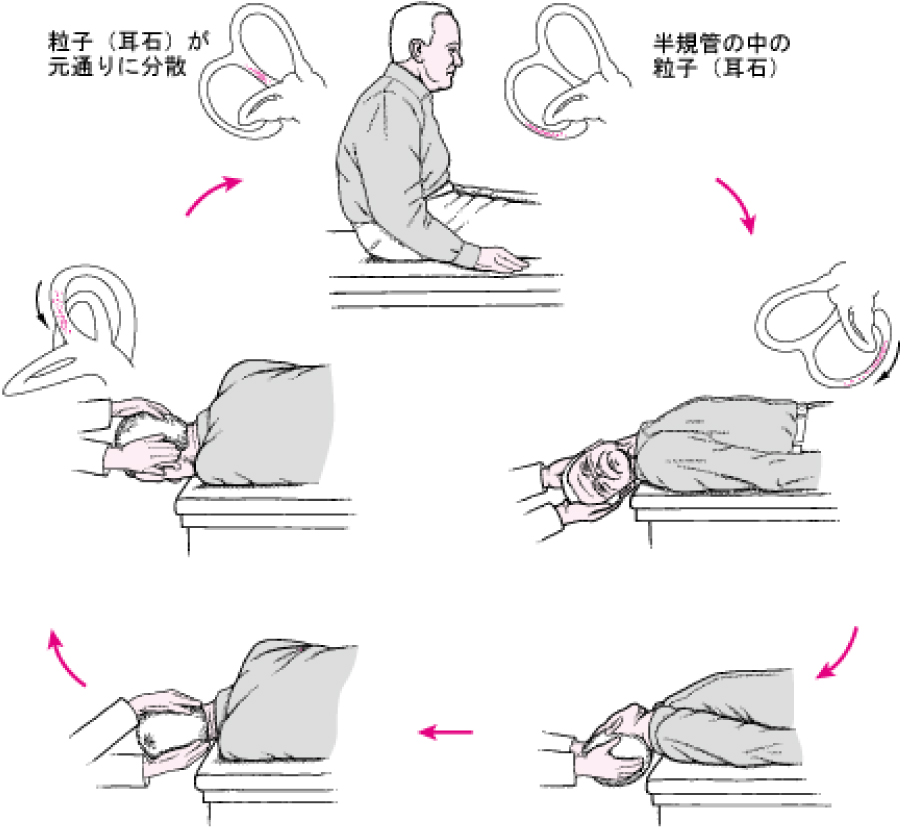 粒子（耳石）が元通りに分散

半規管の中の粒子（耳石）