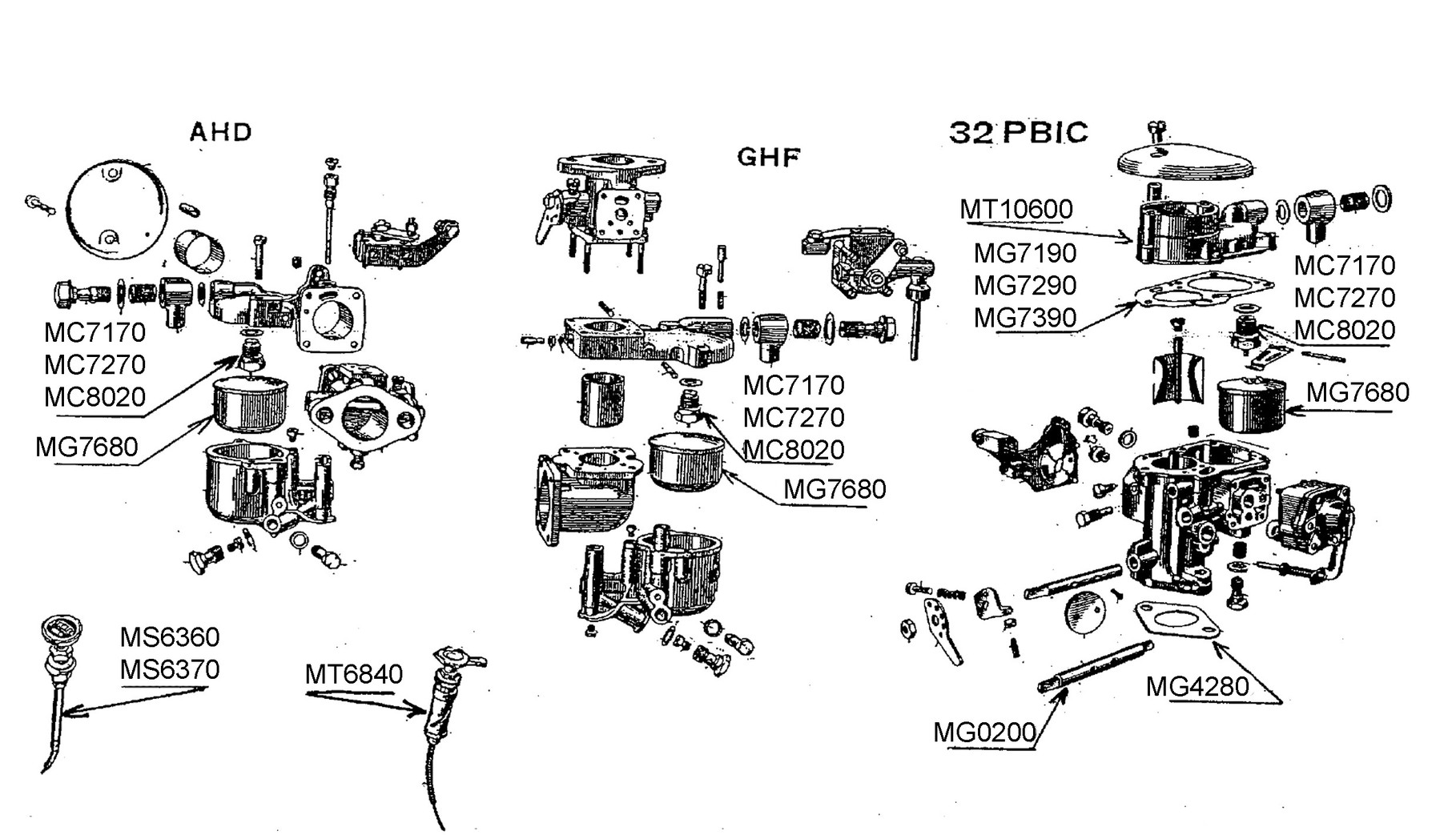 AHD

MC7170
MC7270
MC8020

MG7680

MS6360
MS6370

MT6840

GHF

MC7170
MC7270
MC8020

MG7680

32 PBIC

MT10600

MG7190
MG7290
MG7390

MC7170
MC7270
MC8020

MG7680

MG4280

MG0200