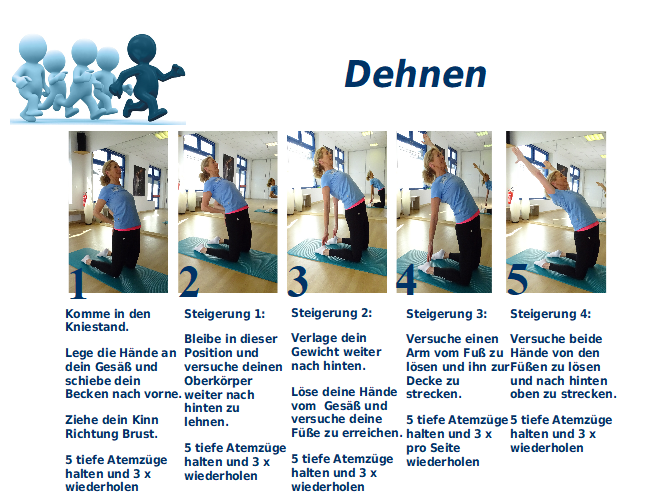 Dehnen

1

Komme in den Kniestand.

Lege die Hände an dein Gesäß und schiebe dein Becken nach vorne.

Ziehe dein Kinn Richtung Brust.

5 tiefe Atemzüge halten und 3 x wiederholen

2

Steigerung 1:

Bleibe in dieser Position und versuche deinen Oberkörper weiter nach hinten zu lehnen.

5 tiefe Atemzüge halten und 3 x wiederholen

3

Steigerung 2:

Verlage dein Gewicht weiter nach hinten.

Löse deine Hände vom Gesäß und versuche deine Füße zu erreichen.

5 tiefe Atemzüge halten und 3 x wiederholen

4

Steigerung 3:

Versuche einen Arm vom Fuß zu lösen und ihn zur Decke zu strecken.

5 tiefe Atemzüge halten und 3 x pro Seite wiederholen

5

Steigerung 4:

Versuche beide Hände von den Füßen zu lösen und nach hinten oben zu strecken.

5 tiefe Atemzüge halten und 3 x wiederholen