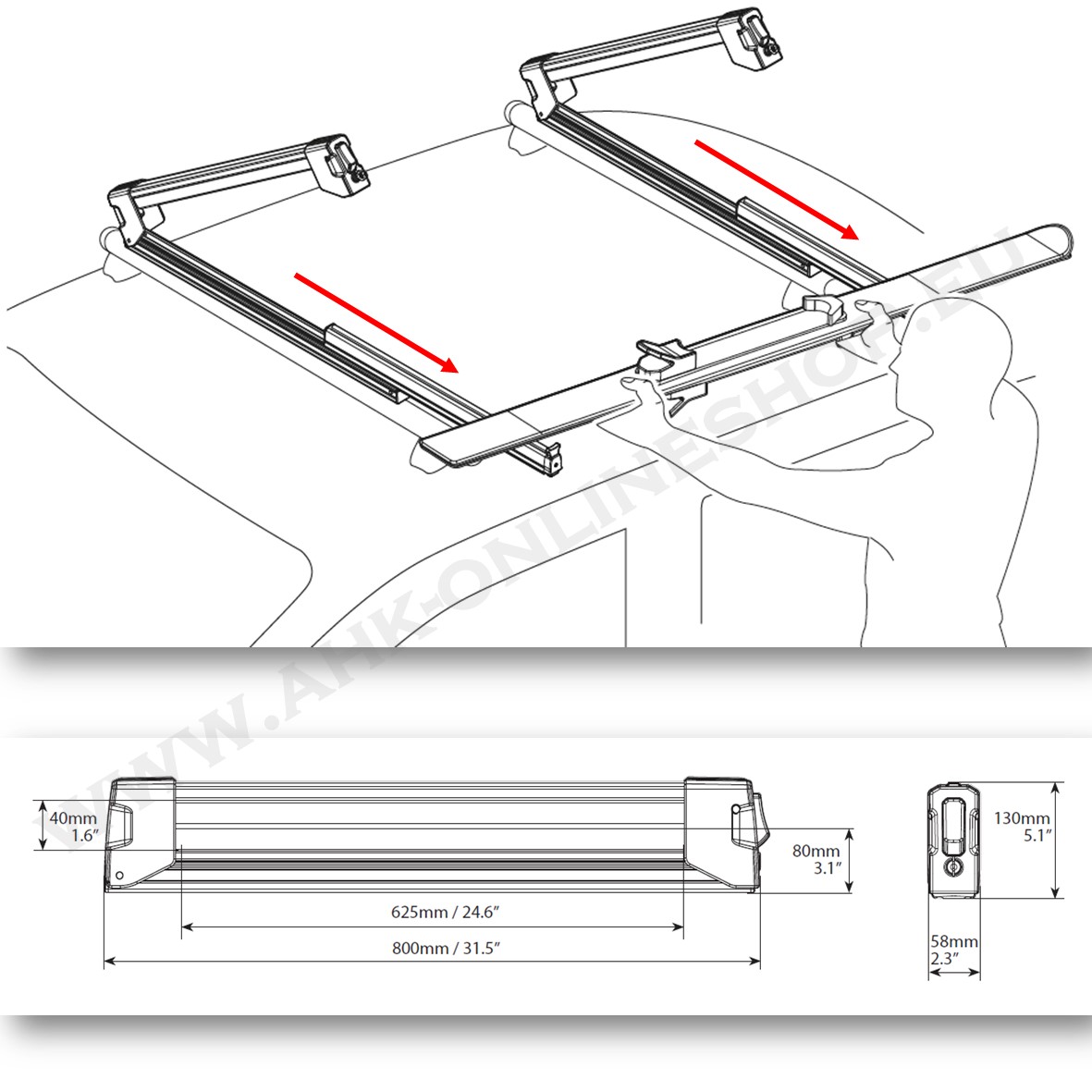 WWW.AHK-ONLINESHOP.EU

40mm
1.6″

80mm
3.1″

625mm / 24.6″

800mm / 31.5″

130mm
5.1″

58mm
2.3″