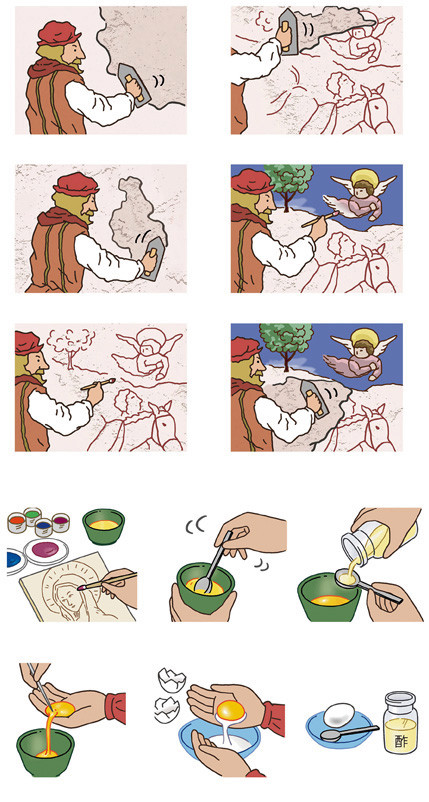 酢