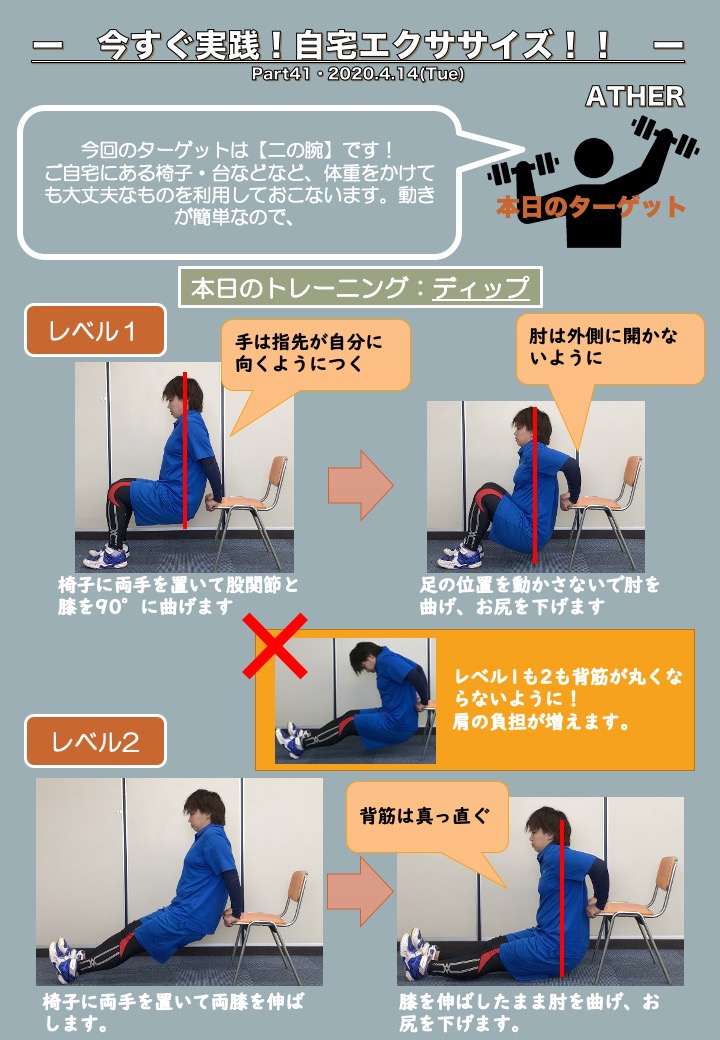 ー　今すぐ実践！自宅エクササイズ！！　ー

Part41・2020.4.14(Tue)

ATHER

今回のターゲットは【二の腕】です！
ご自宅にある椅子・台などなど、体重をかけても大丈夫なものを利用しておこないます。動きが簡単なので、

本日のターゲット

本日のトレーニング：ディップ

レベル1

手は指先が自分に向くようにつく

肘は外側に開かないように

椅子に両手を置いて股関節と膝を90°に曲げます

足の位置を動かさないで肘を曲げ、お尻を下げます

レベル1も2も背筋が丸くならないように！
肩の負担が増えます。

レベル2

背筋は真っ直ぐ

椅子に両手を置いて両膝を伸ばします。

膝を伸ばしたまま肘を曲げ、お尻を下げます。