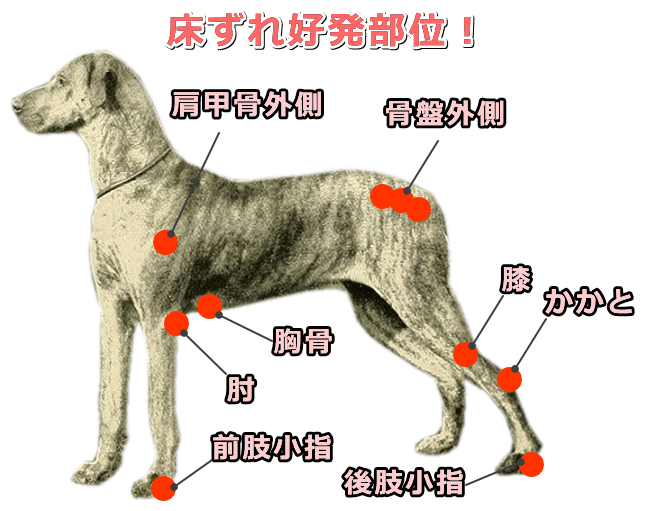 床ずれ好発部位！

肩甲骨外側

骨盤外側

膝

かかと

胸骨

肘

前肢小指

後肢小指