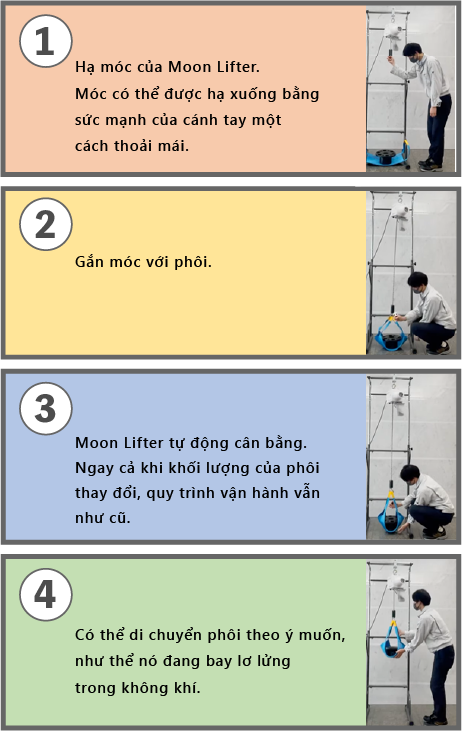 1

Hạ móc của Moon Lifter. Móc có thể được hạ xuống bằng sức mạnh của cánh tay một cách thoải mái.

2

Gắn móc với phôi.

3

Moon Lifter tự động cân bằng. Ngay cả khi khối lượng của phôi thay đổi, quy trình vận hành vẫn như cũ.

4

Có thể di chuyển phôi theo ý muốn, như thể nó đang bay lơ lửng trong không khí.