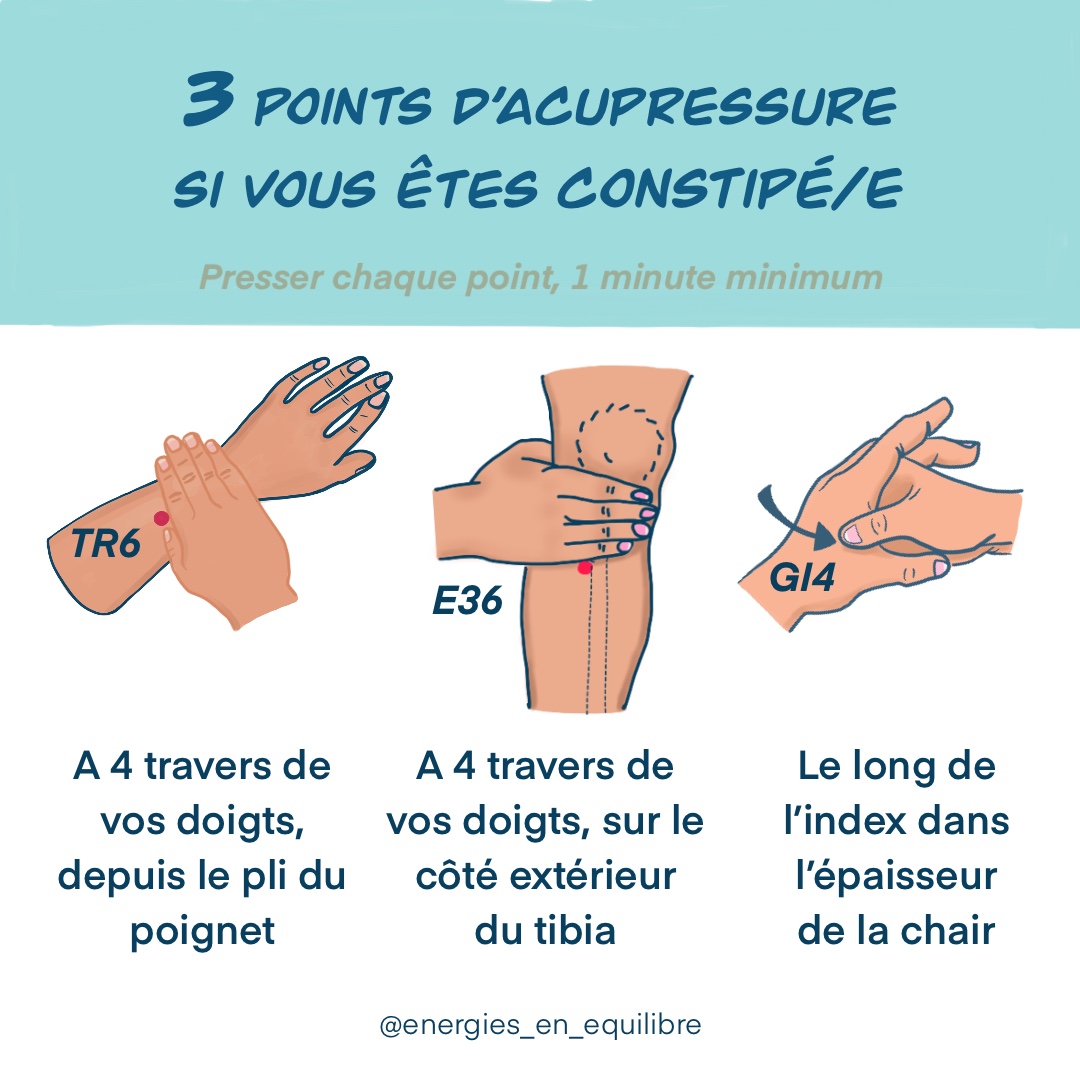 3 POINTS D'ACUPRESSURE SI VOUS ÊTES CONSTIPÉ/E

Presser chaque point, 1 minute minimum

TR6

E36

GI4

A 4 travers de vos doigts, depuis le pli du poignet

A 4 travers de vos doigts, sur le côté extérieur du tibia

Le long de l'index dans l'épaisseur de la chair

@energies_en_equilibre