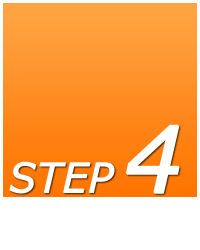 STEP 4