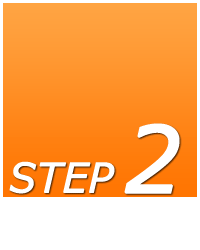 STEP 2