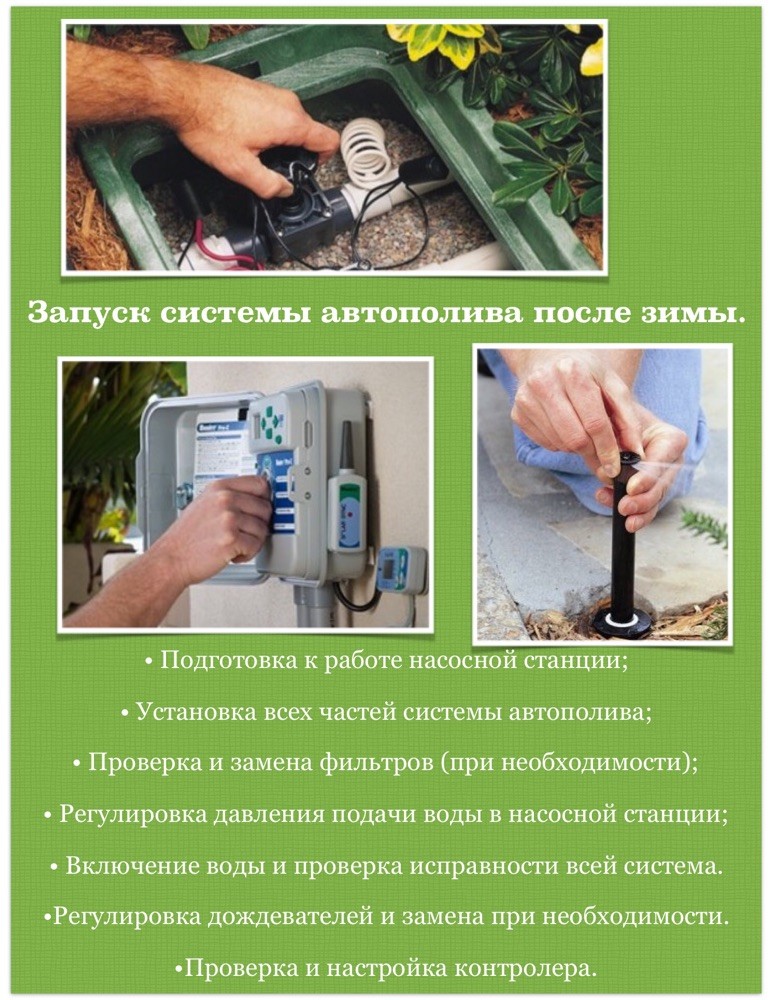 Запуск системы автополива после зимы.

• Подготовка к работе насосной станции;

• Установка всех частей системы автополива;

• Проверка и замена фильтров (при необходимости);

• Регулировка давления подачи воды в насосной станции;

• Включение воды и проверка исправности всей система.

•Регулировка дождевателей и замена при необходимости.

•Проверка и настройка контролера.