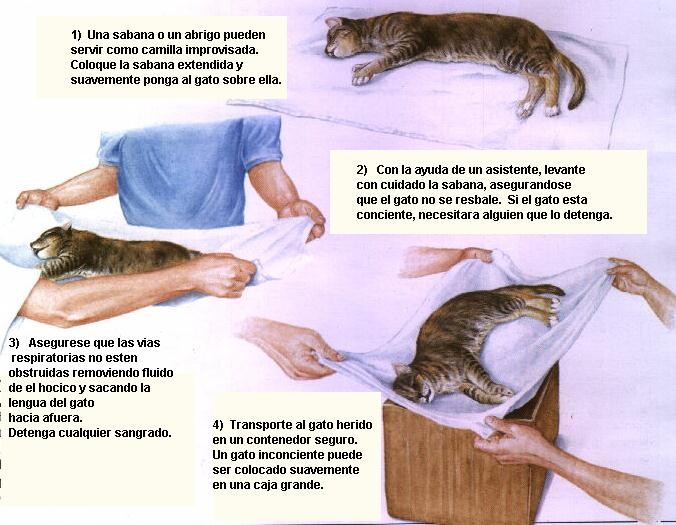 1) Una sabana o un abrigo pueden servir como camilla improvisada. Coloque la sabana extendida y suavemente ponga al gato sobre ella.

2) Con la ayuda de un asistente, levante con cuidado la sabana, asegurandose que el gato no se resbale. Si el gato esta conciente, necesitara alguien que lo detenga.

3) Asegurese que las vias respiratorias no esten obstruidas removiendo fluido de el hocico y sacando la lengua del gato hacia afuera. Detenga cualquier sangrado.

4) Transporte al gato herido en un contenedor seguro. Un gato inconciente puede ser colocado suavemente en una caja grande.