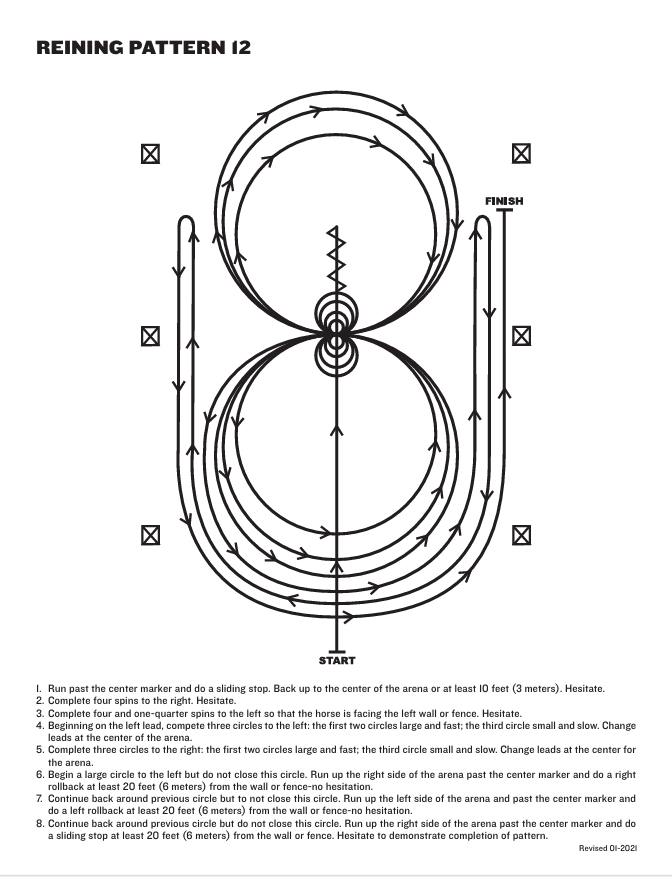 REINING PATTERN 12

FINISH

START

1. Run past the center marker and do a sliding stop. Back up to the center of the arena or at least 10 feet (3 meters). Hesitate.
2. Complete four spins to the right. Hesitate.
3. Complete four and one-quarter spins to the left so that the horse is facing the left wall or fence. Hesitate.
4. Beginning on the left lead, compete three circles to the left: the first two circles large and fast; the third circle small and slow. Change leads at the center of the arena.
5. Complete three circles to the right: the first two circles large and fast; the third circle small and slow. Change leads at the center for the arena.
6. Begin a large circle to the left but do not close this circle. Run up the right side of the arena past the center marker and do a right rollback at least 20 feet (6 meters) from the wall or fence-no hesitation.
7. Continue back around previous circle but to not close this circle. Run up the left side of the arena and past the center marker and do a left rollback at least 20 feet (6 meters) from the wall or fence-no hesitation.
8. Continue back around previous circle but do not close this circle. Run up the right side of the arena past the center marker and do a sliding stop at least 20 feet (6 meters) from the wall or fence. Hesitate to demonstrate completion of pattern.

Revised 01-2021