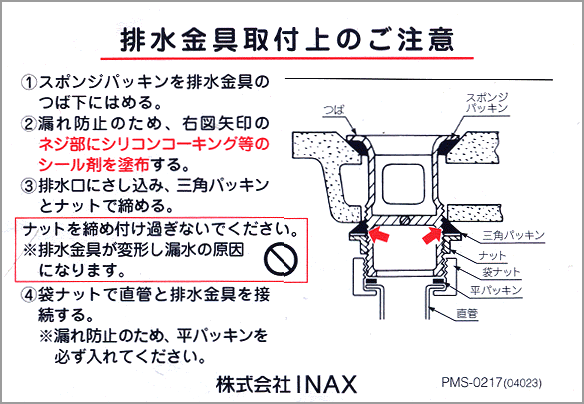 排水金具取付上のご注意

①スポンジパッキンを排水金具のつば下にはめる。

②漏れ防止のため、右図矢印のネジ部にシリコンコーキング等のシール剤を塗布する。

③排水口にさし込み、三角パッキンとナットで締める。

ナットを締め付け過ぎないでください。
※排水金具が変形し漏水の原因になります。

④袋ナットで直管と排水金具を接続する。
※漏れ防止のため、平パッキンを必ず入れてください。

つば
スポンジパッキン
三角パッキン
ナット
袋ナット
平パッキン
直管

株式会社INAX

PMS-0217(04023)