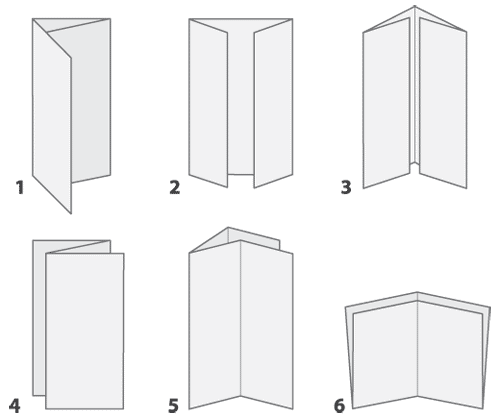 1

2

3

4

5

6