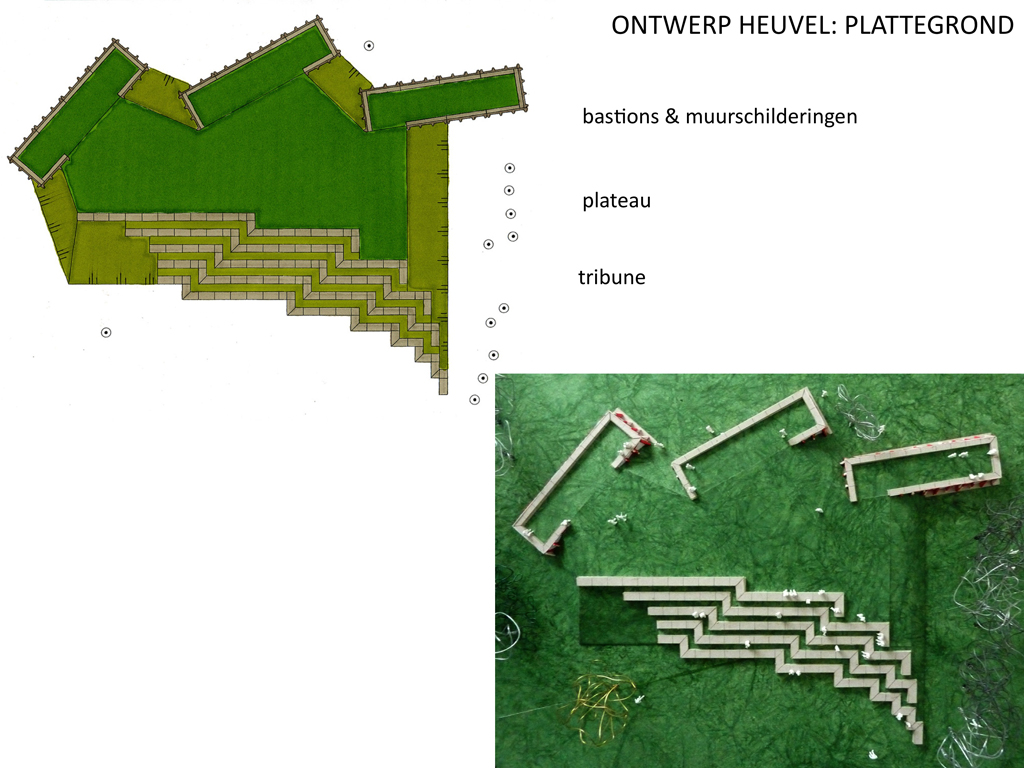 ONTWERP HEUVEL: PLATTEGROND

bastions & muurschilderingen

plateau

tribune