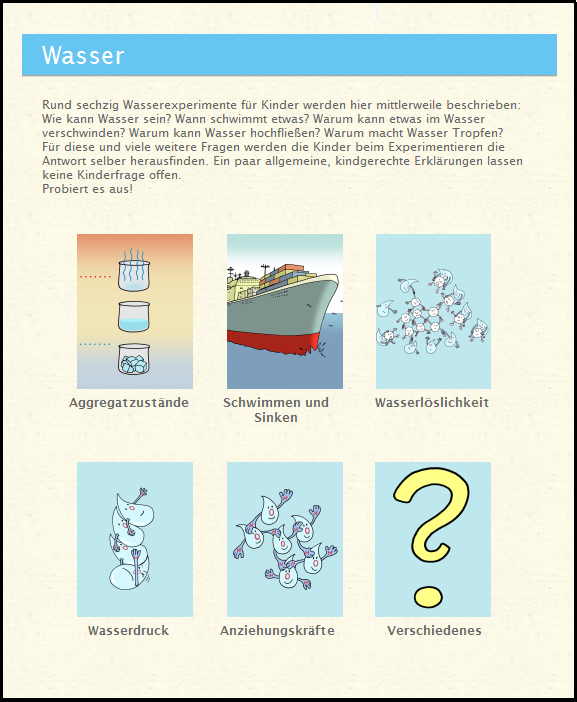 Wasser

Rund sechzig Wasserexperimente für Kinder werden hier mittlerweile beschrieben: Wie kann Wasser sein? Wann schwimmt etwas? Warum kann etwas im Wasser verschwinden? Warum kann Wasser hochfließen? Warum macht Wasser Tropfen? Für diese und viele weitere Fragen werden die Kinder beim Experimentieren die Antwort selber herausfinden. Ein paar allgemeine, kindgerechte Erklärungen lassen keine Kinderfrage offen.
Probiert es aus!

Aggregatzustände

Schwimmen und Sinken

Wasserlöslichkeit

Wasserdruck

Anziehungskräfte

Verschiedenes