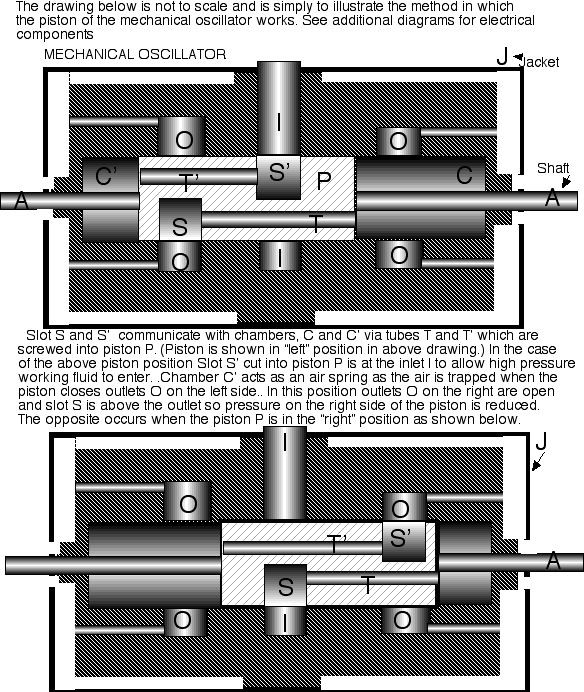 The drawing below is not to scale and is simply to illustrate the method in which the piston of the mechanical oscillator works. See additional diagrams for electrical components

MECHANICAL OSCILLATOR

J Jacket

I

O O

C' T' S' P C

Shaft

A A

S T

O I O

Slot S and S' communicate with chambers, C and C' via tubes T and T' which are screwed into piston P. (Piston is shown in "left" position in above drawing.) In the case of the above piston position Slot S' cut into piston P is at the inlet I to allow high pressure working fluid to enter. .Chamber C' acts as an air spring as the air is trapped when the piston closes outlets O on the left side.. In this position outlets O on the right are open and slot S is above the outlet so pressure on the right side of the piston is reduced. The opposite occurs when the piston P is in the "right" position as shown below.

I

J

O O

T' S'

A

S T

O I O