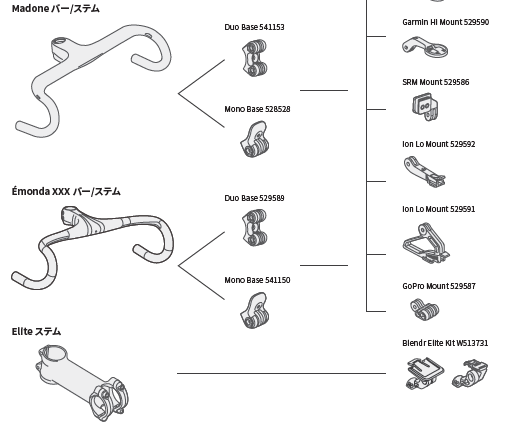 Madone バー/ステム

Duo Base 541153

Mono Base 528528

Émonda XXX バー/ステム

Duo Base 529589

Mono Base 541150

Elite ステム

Garmin Hi Mount 529590

SRM Mount 529586

Ion Lo Mount 529592

Ion Lo Mount 529591

GoPro Mount 529587

Blendr Elite Kit W513731