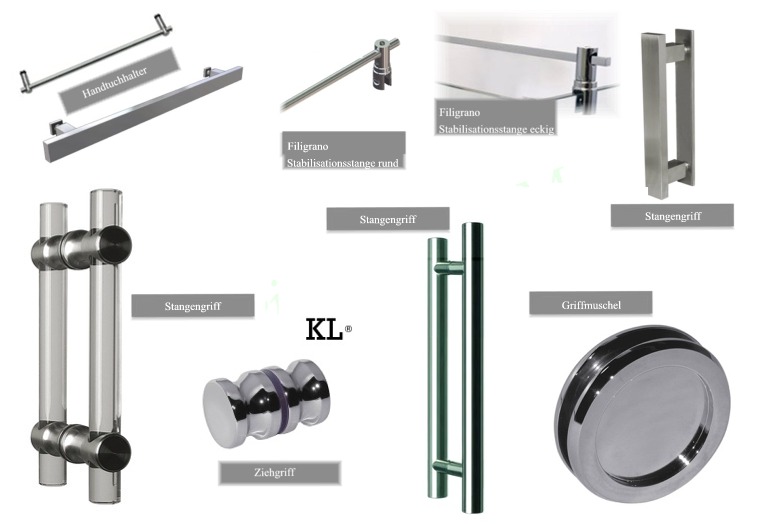 Handtuchhalter

Filigrano
Stabilisationsstange rund

Filigrano
Stabilisationsstange eckig

Stangengriff

Stangengriff

Stangengriff

KL®

Griffmuschel

Ziehgriff