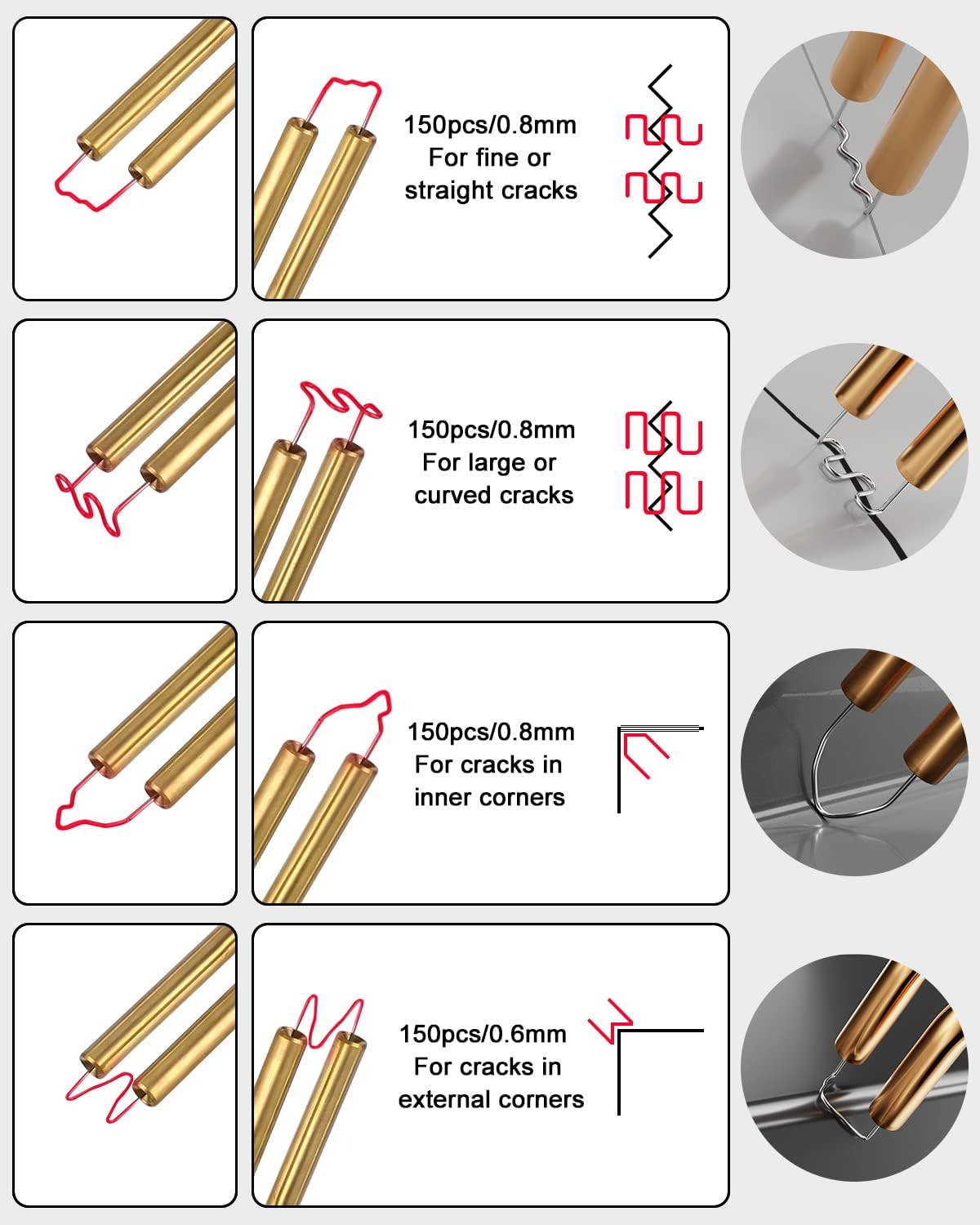 150pcs/0.8mm
For fine or
straight cracks

150pcs/0.8mm
For large or
curved cracks

150pcs/0.8mm
For cracks in
inner corners

150pcs/0.6mm
For cracks in
external corners