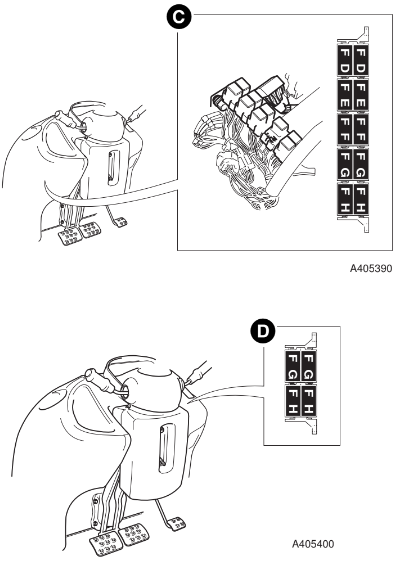 C

FD FD
FE FE
FF FF
FG FG
FH FH

A405390

D

FG FG
FH FH

A405400