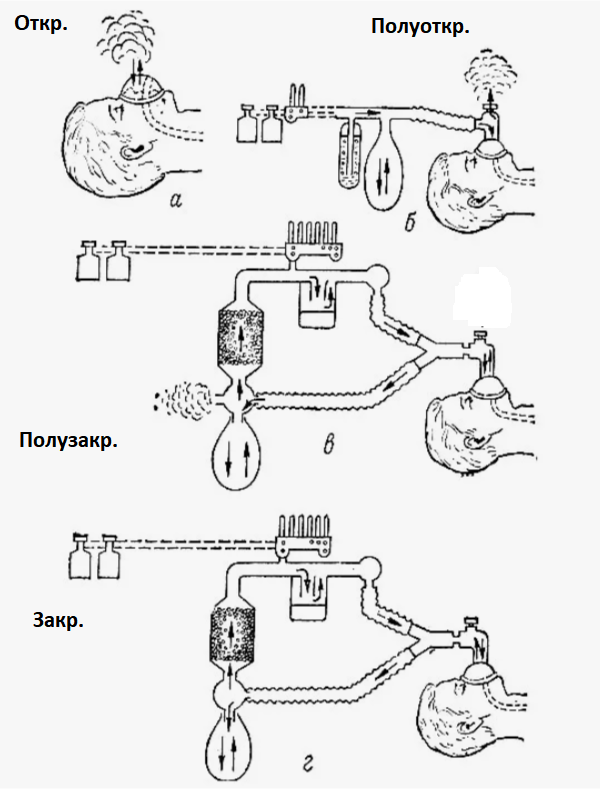 Откр.

Полуоткр.

а

б

Полузакр.

в

Закр.

г