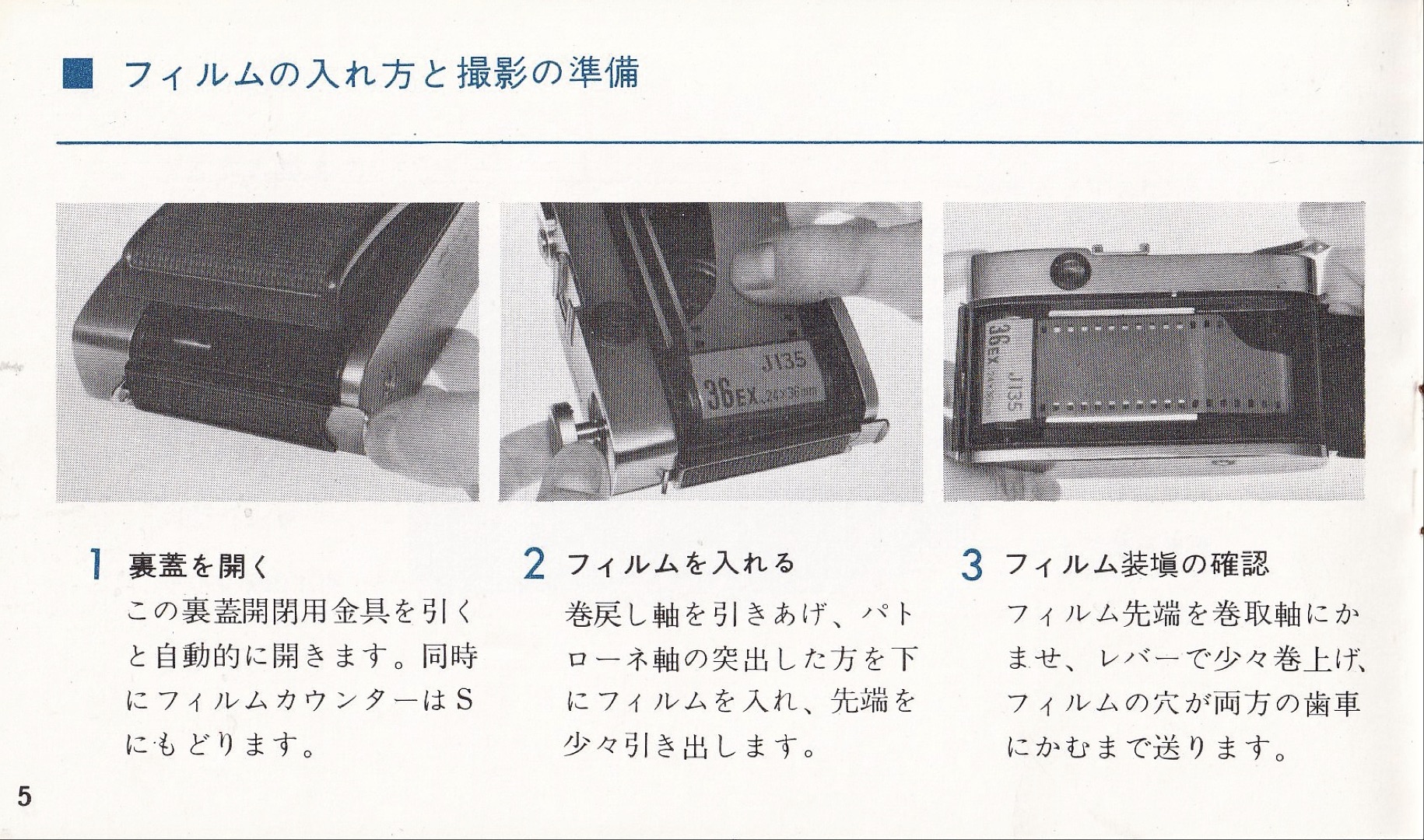 ■ フィルムの入れ方と撮影の準備

J135
36EX 24×36mm

36EX
J135

1 裏蓋を開く
この裏蓋開閉用金具を引くと自動的に開きます。同時にフィルムカウンターはSにもどります。

2 フィルムを入れる
巻戻し軸を引きあげ、パトローネ軸の突出した方を下にフィルムを入れ、先端を少々引き出します。

3 フィルム装塡の確認
フィルム先端を巻取軸にかませ、レバーで少々巻上げ、フィルムの穴が両方の歯車にかむまで送ります。

5