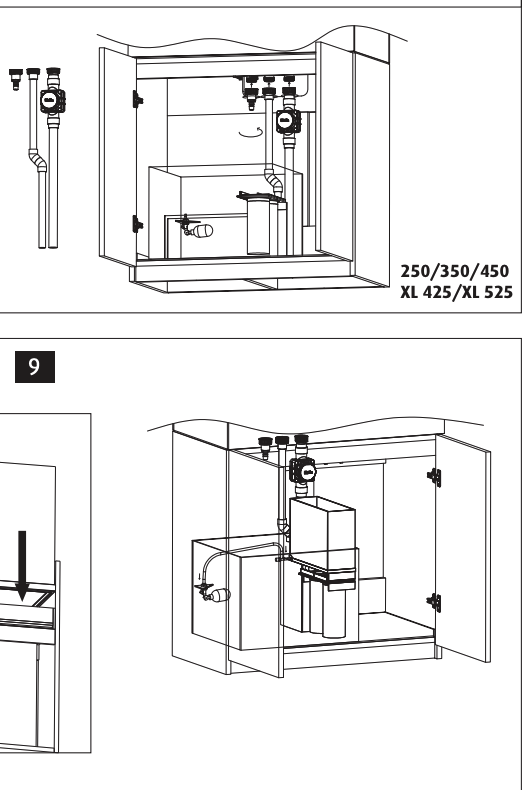 250/350/450
XL 425/XL 525

9