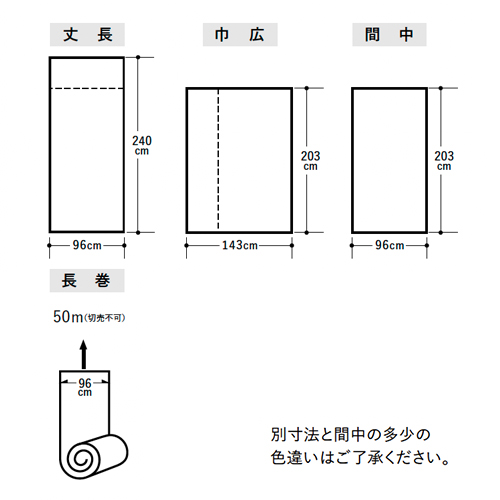 丈 長

240 cm

96cm

巾 広

203 cm

143cm

間 中

203 cm

96cm

長 巻

50m(切売不可)

96 cm

別寸法と間中の多少の色違いはご了承ください。