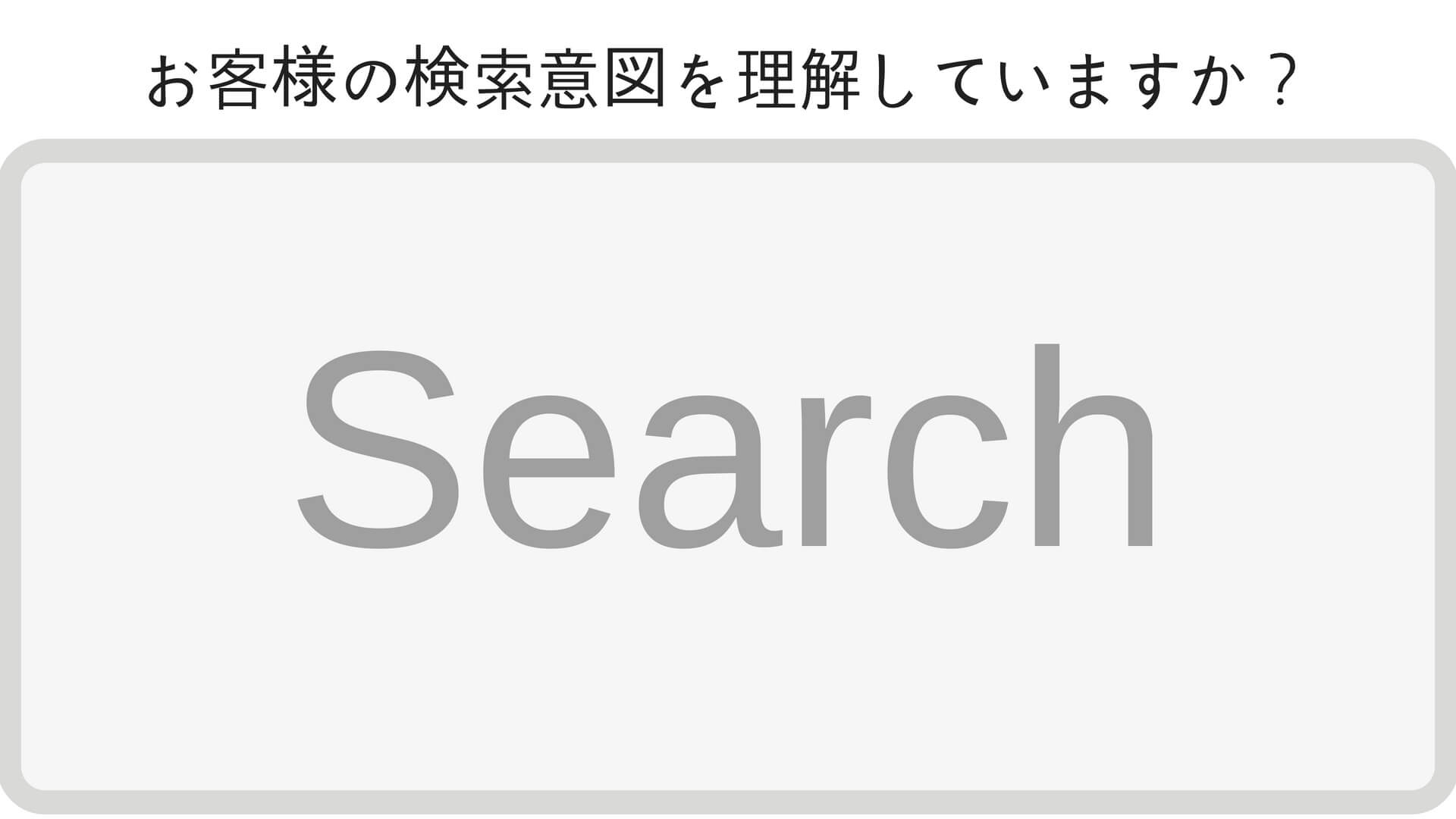 お客様の検索意図を理解していますか？

Search