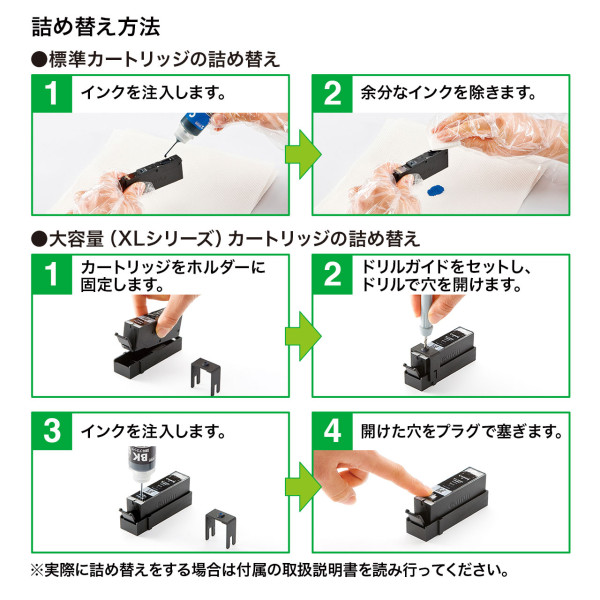 詰め替え方法

●標準カートリッジの詰め替え

1 インクを注入します。

2 余分なインクを除きます。

●大容量（XLシリーズ）カートリッジの詰め替え

1 カートリッジをホルダーに固定します。

2 ドリルガイドをセットし、ドリルで穴を開けます。

3 インクを注入します。

BK

4 開けた穴をプラグで塞ぎます。

※実際に詰め替えをする場合は付属の取扱説明書を読み行ってください。