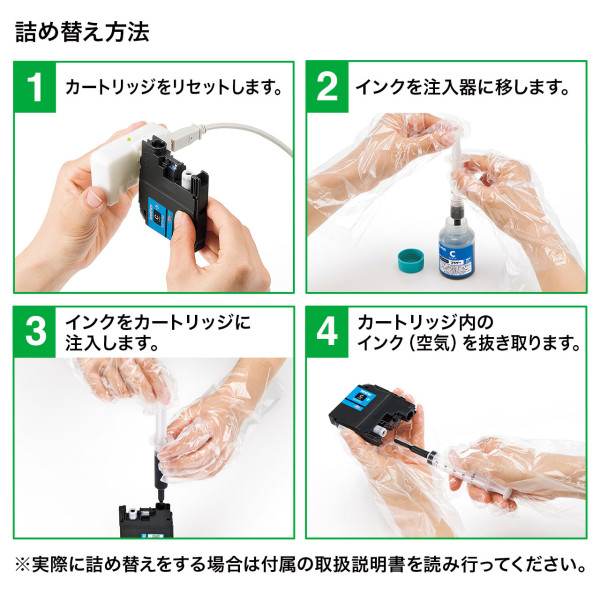 詰め替え方法

1 カートリッジをリセットします。

2 インクを注入器に移します。

C

3 インクをカートリッジに注入します。

4 カートリッジ内のインク（空気）を抜き取ります。

※実際に詰め替えをする場合は付属の取扱説明書を読み行ってください。