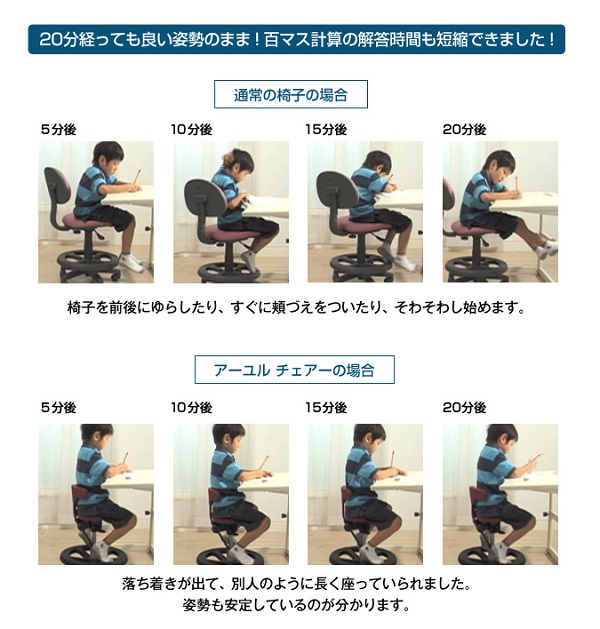 20分経っても良い姿勢のまま！百マス計算の解答時間も短縮できました！

通常の椅子の場合

5分後

10分後

15分後

20分後

椅子を前後にゆらしたり、すぐに頬づえをついたり、そわそわし始めます。

アーユル チェアーの場合

5分後

10分後

15分後

20分後

落ち着きが出て、別人のように長く座っていられました。
姿勢も安定しているのが分かります。